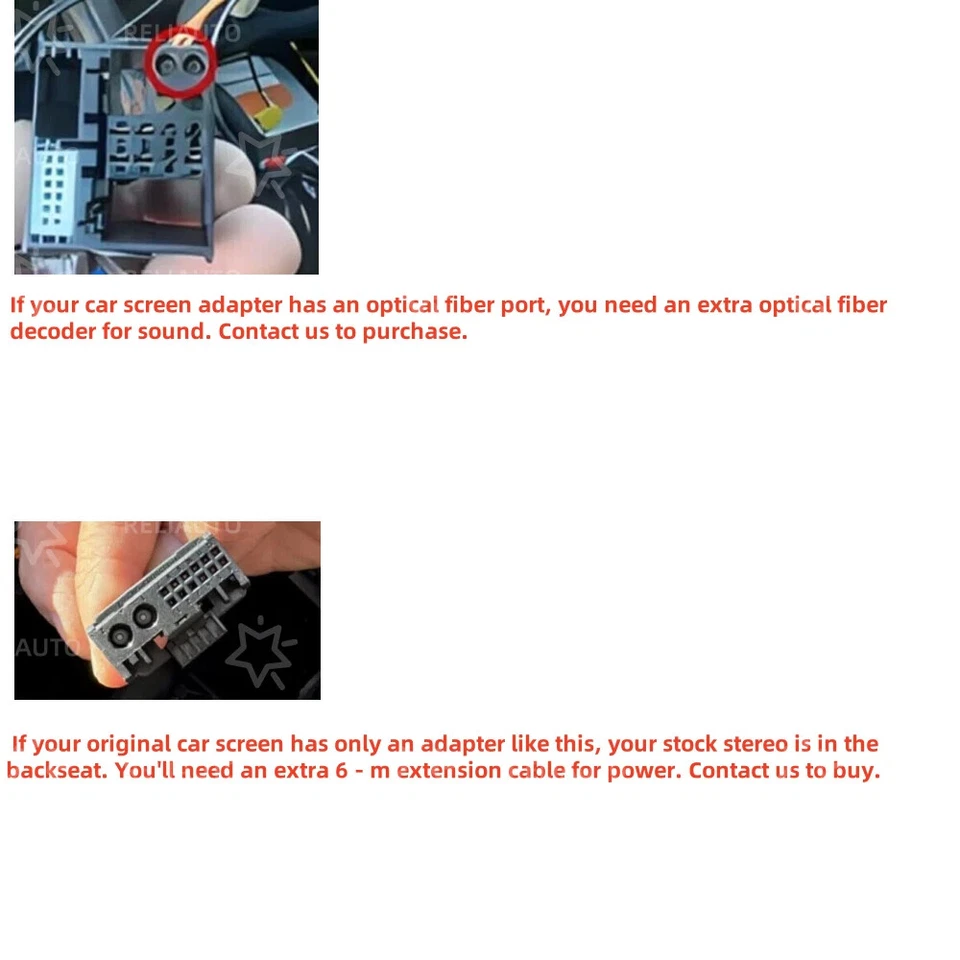 RELIAUTO

If your car screen adapter has an optical fiber port, you need an extra optical fiber decoder for sound. Contact us to purchase.

RELIAUTO

AUTO

If your original car screen has only an adapter like this, your stock stereo is in the backseat. You'll need an extra 6 - m extension cable for power. Contact us to buy.