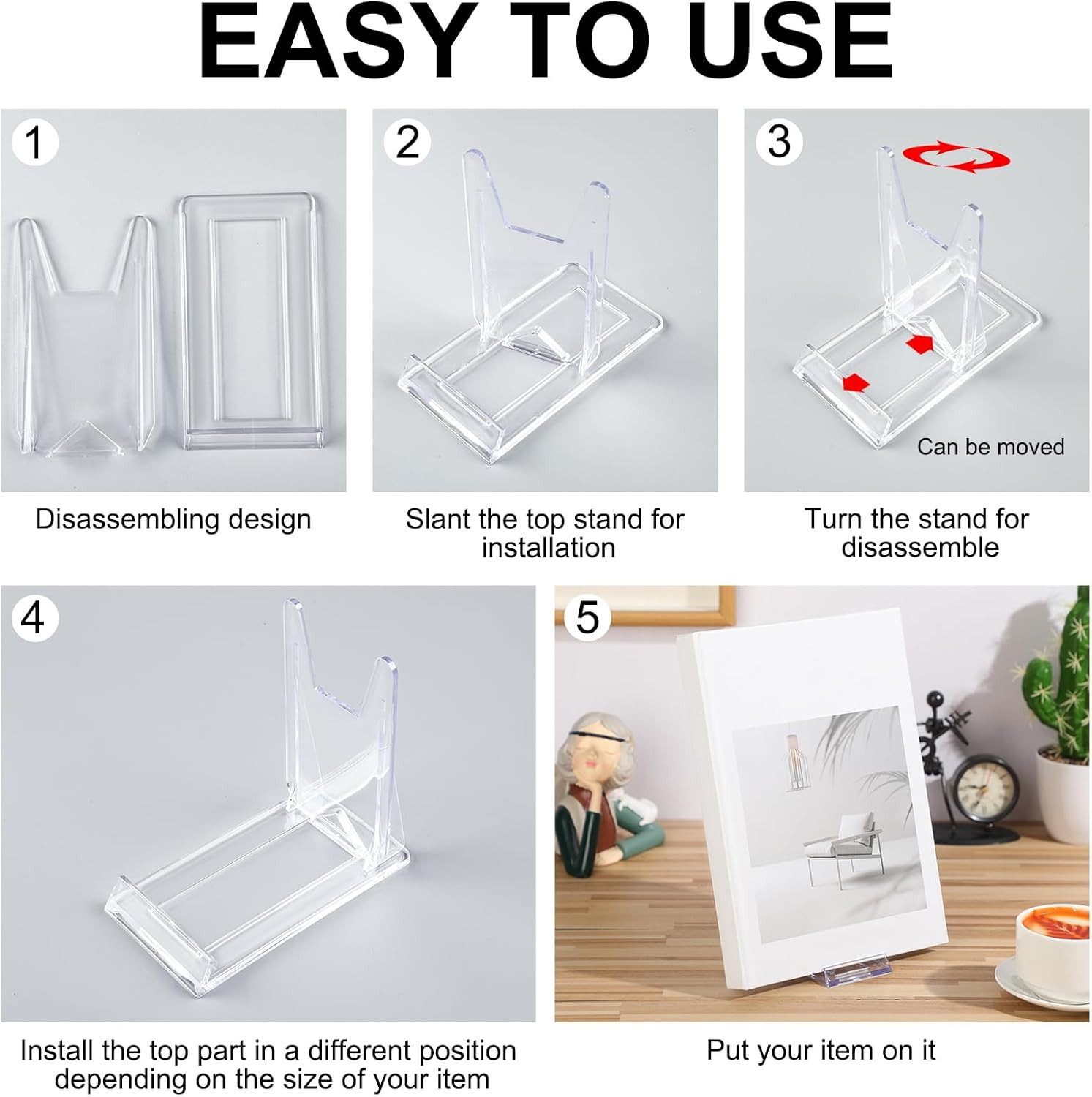 EASY TO USE

1

Disassembling design

2

Slant the top stand for installation

3

Can be moved

Turn the stand for disassemble

4

Install the top part in a different position depending on the size of your item

5

Put your item on it