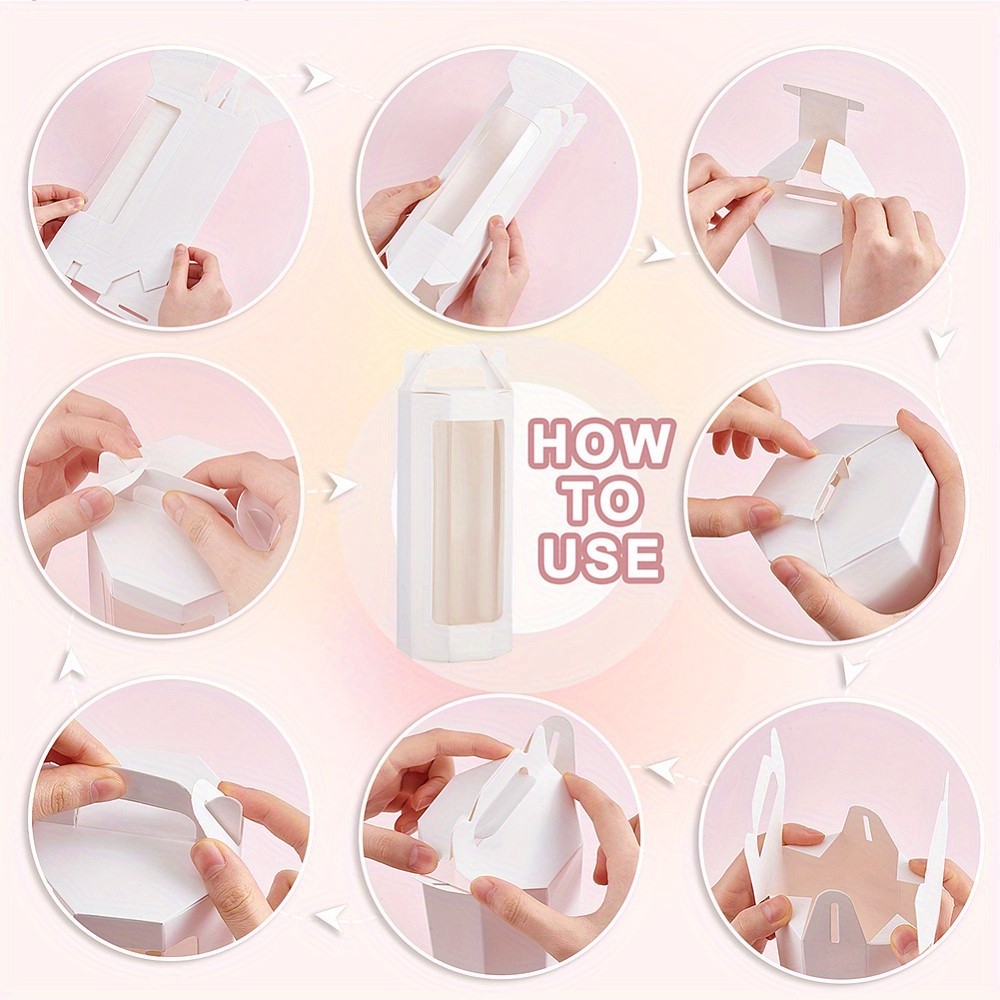 HOW TO USE