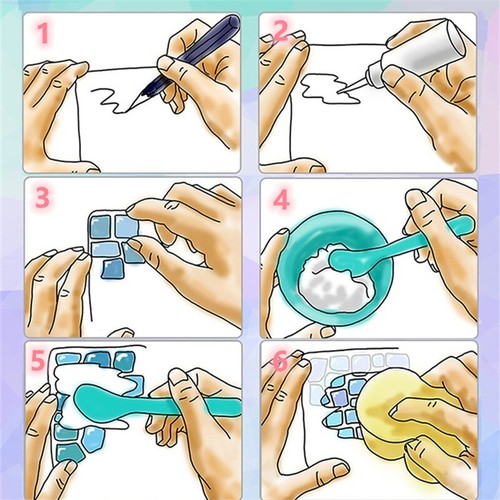 1

2

3

4

5

6