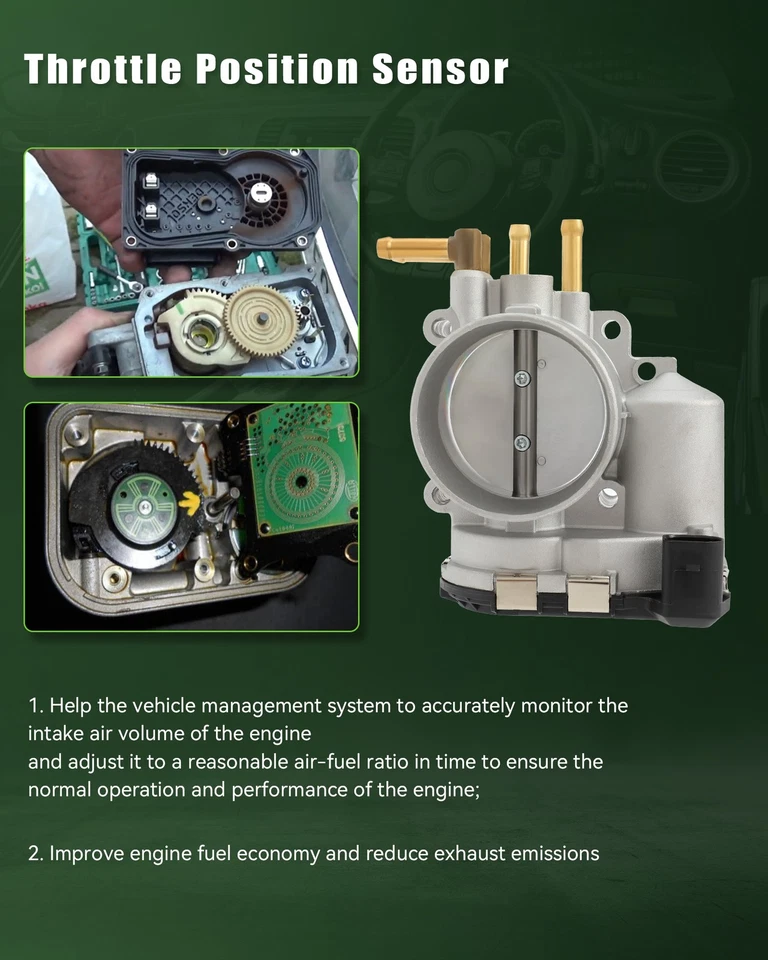 Throttle Position Sensor

1. Help the vehicle management system to accurately monitor the intake air volume of the engine
and adjust it to a reasonable air-fuel ratio in time to ensure the normal operation and performance of the engine;

2. Improve engine fuel economy and reduce exhaust emissions