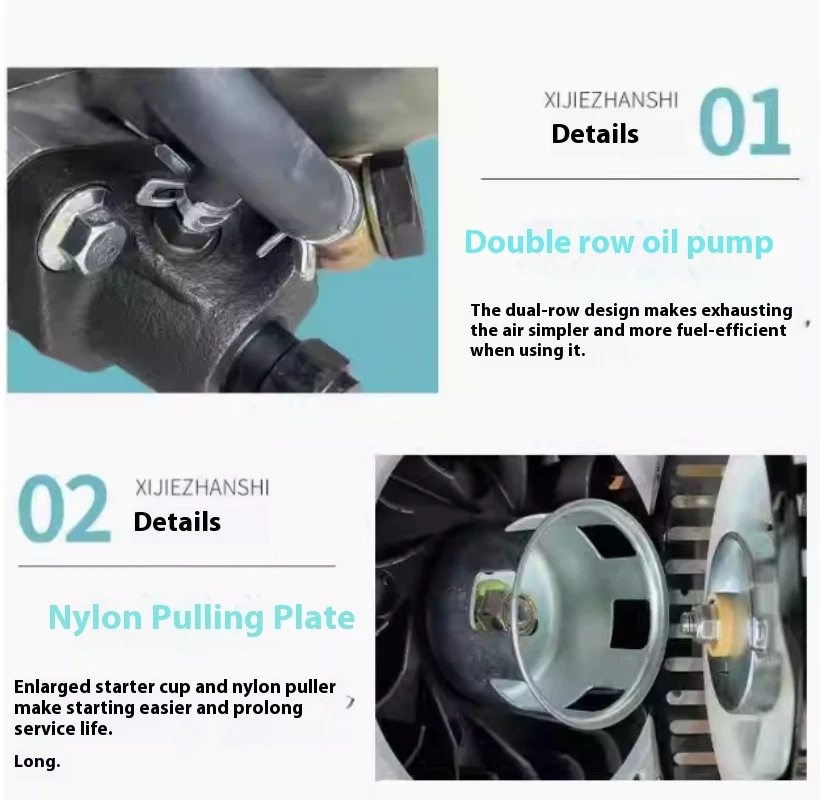 XIJIEZHANSHI
Details
01

Double row oil pump

The dual-row design makes exhausting the air simpler and more fuel-efficient when using it.

02
XIJIEZHANSHI
Details

Nylon Pulling Plate

Enlarged starter cup and nylon puller make starting easier and prolong service life.

Long.