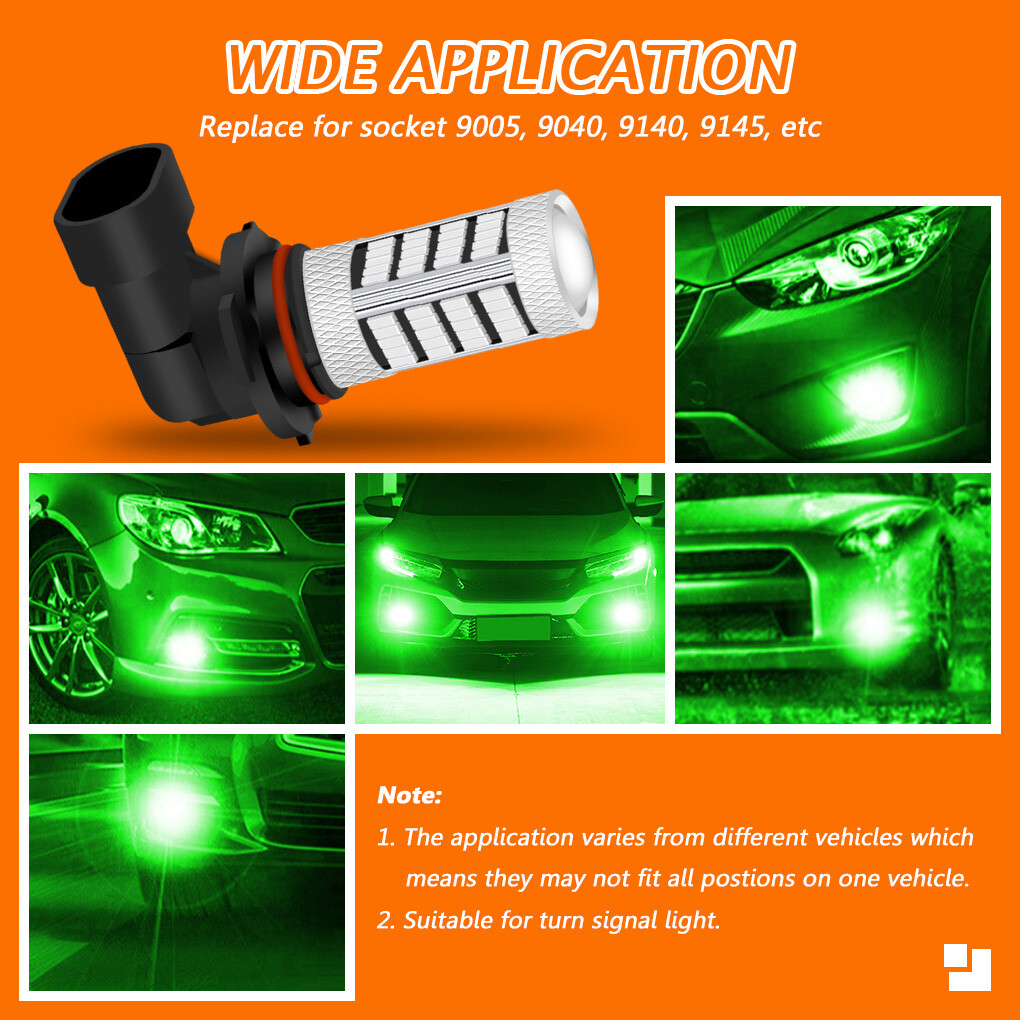 WIDE APPLICATION

Replace for socket 9005, 9040, 9140, 9145, etc

Note:

1. The application varies from different vehicles which means they may not fit all postions on one vehicle.

2. Suitable for turn signal light.