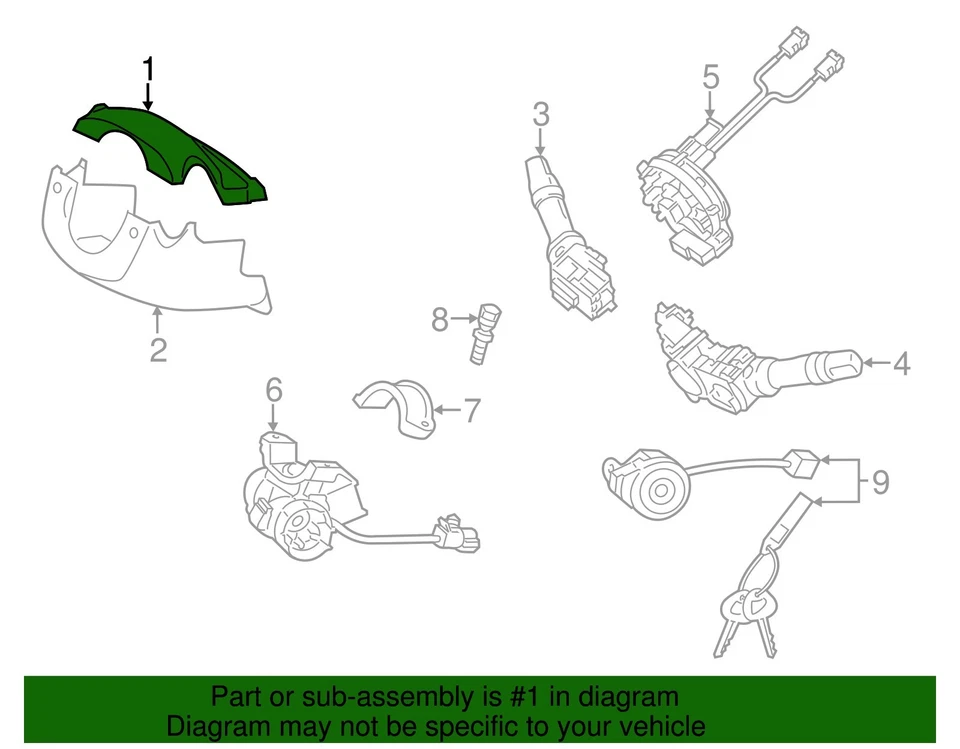 1
2
3
5
8
4
6
7
9

Part or sub-assembly is #1 in diagram
Diagram may not be specific to your vehicle