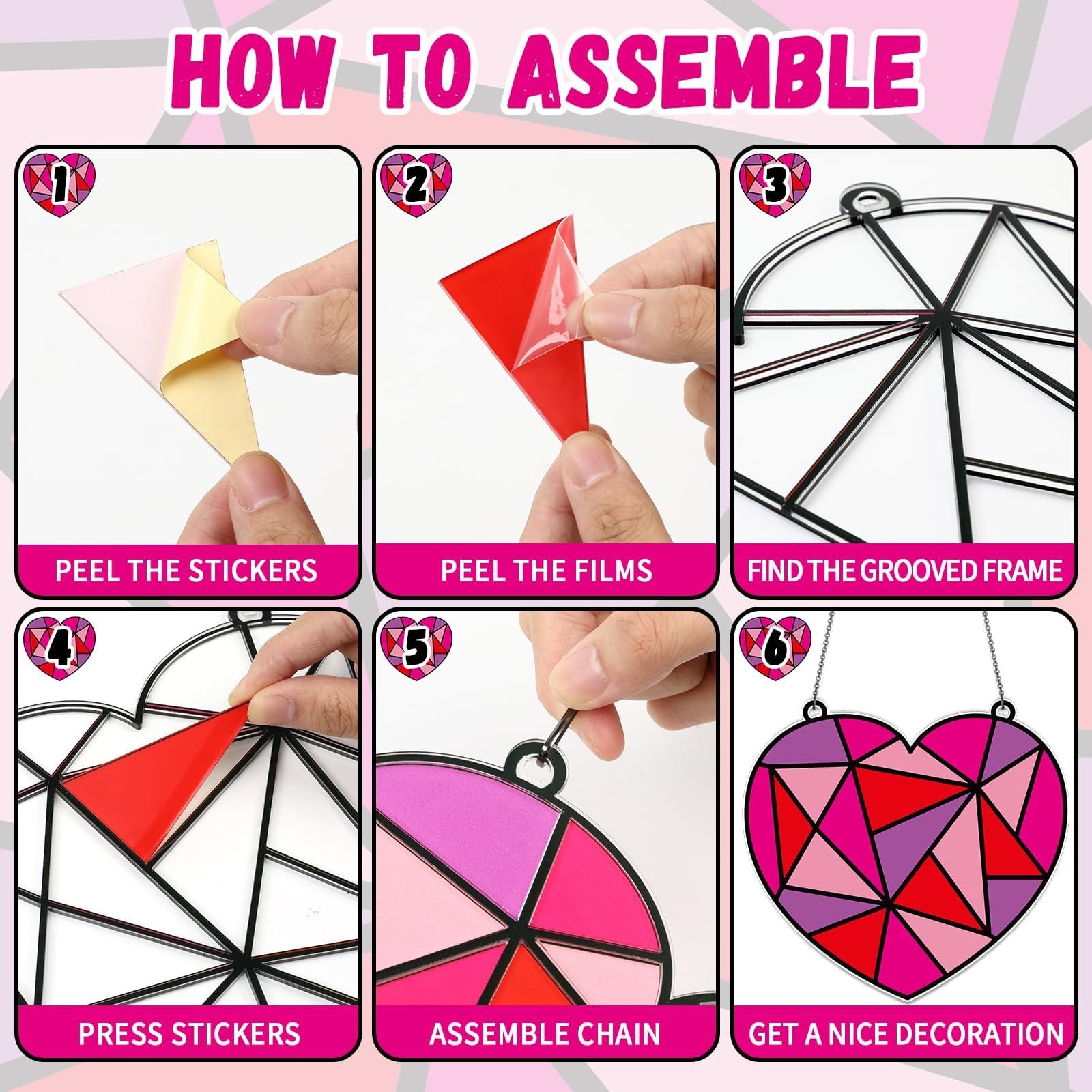 HOW TO ASSEMBLE

1
PEEL THE STICKERS

2
PEEL THE FILMS

3
FIND THE GROOVED FRAME

4
PRESS STICKERS

5
ASSEMBLE CHAIN

6
GET A NICE DECORATION