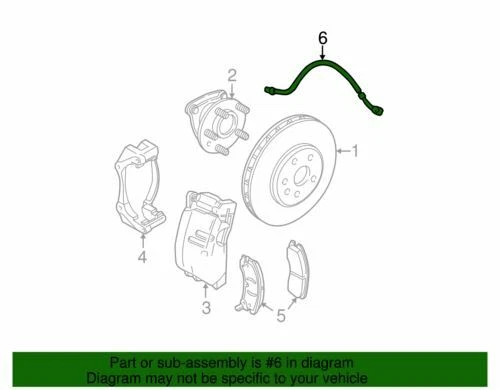 6

2

1

4

3

5

Part or sub-assembly is #6 in diagram
Diagram may not be specific to your vehicle