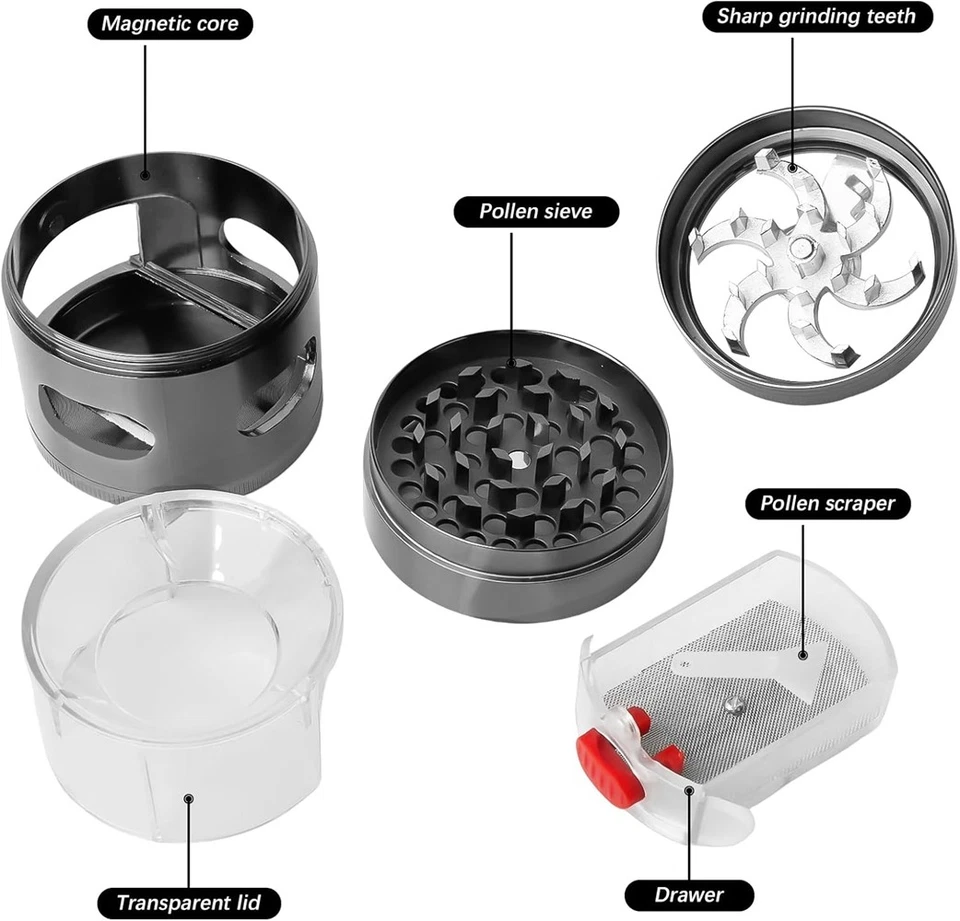 Magnetic core

Sharp grinding teeth

Pollen sieve

Pollen scraper

Transparent lid

Drawer