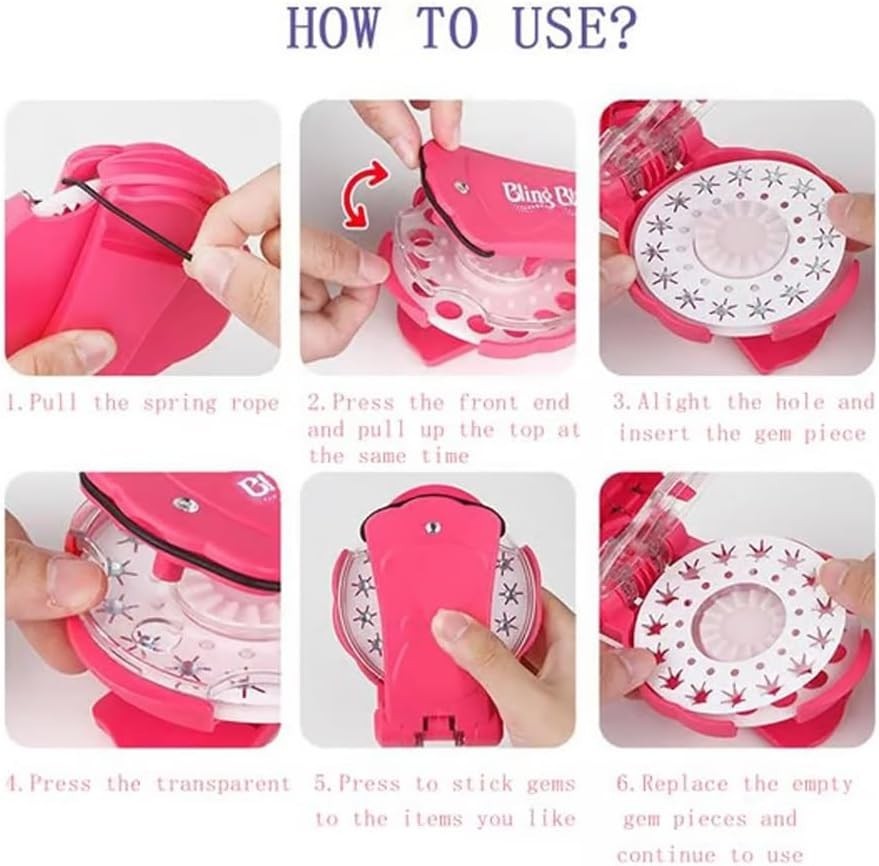 HOW TO USE?

Bling Bl

1.Pull the spring rope

2.Press the front end and pull up the top at the same time

3.Alight the hole and insert the gem piece

Bl

4.Press the transparent

5.Press to stick gems to the items you like

6.Replace the empty gem pieces and continue to use