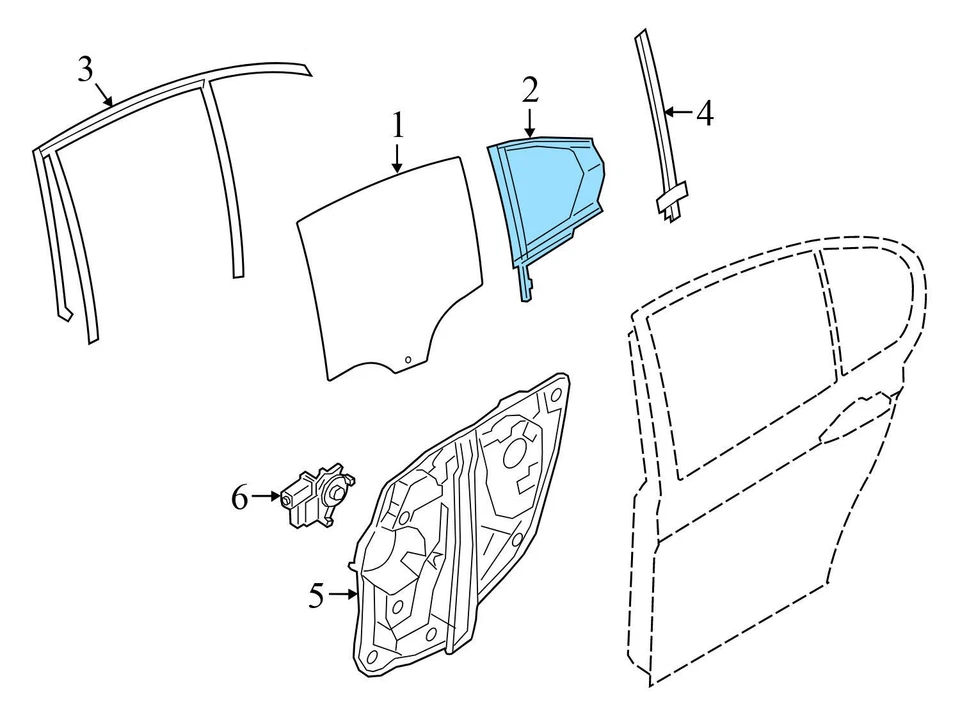 3
1
2
4
6
5