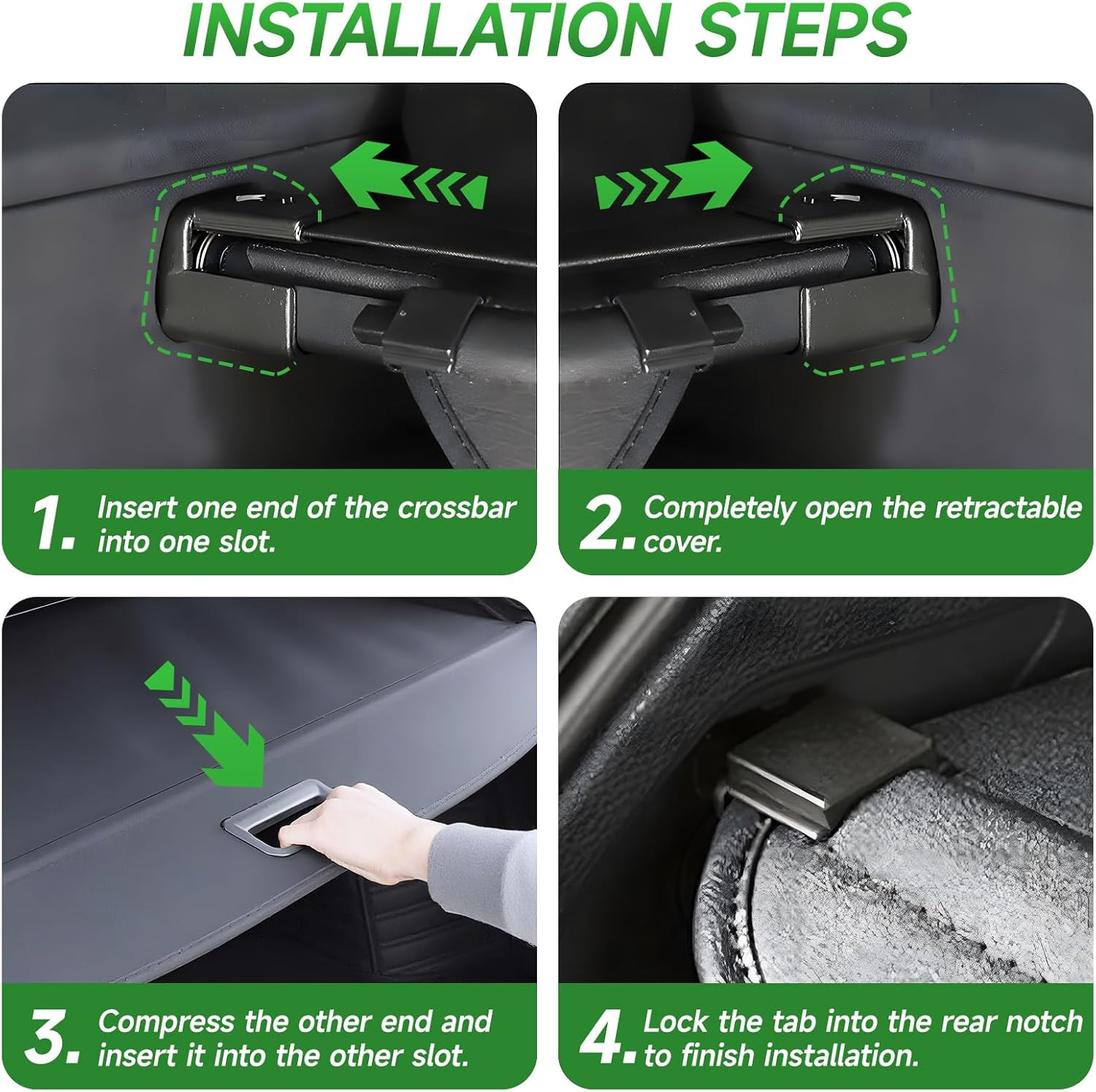 INSTALLATION STEPS

1. Insert one end of the crossbar into one slot.

2. Completely open the retractable cover.

3. Compress the other end and insert it into the other slot.

4. Lock the tab into the rear notch to finish installation.