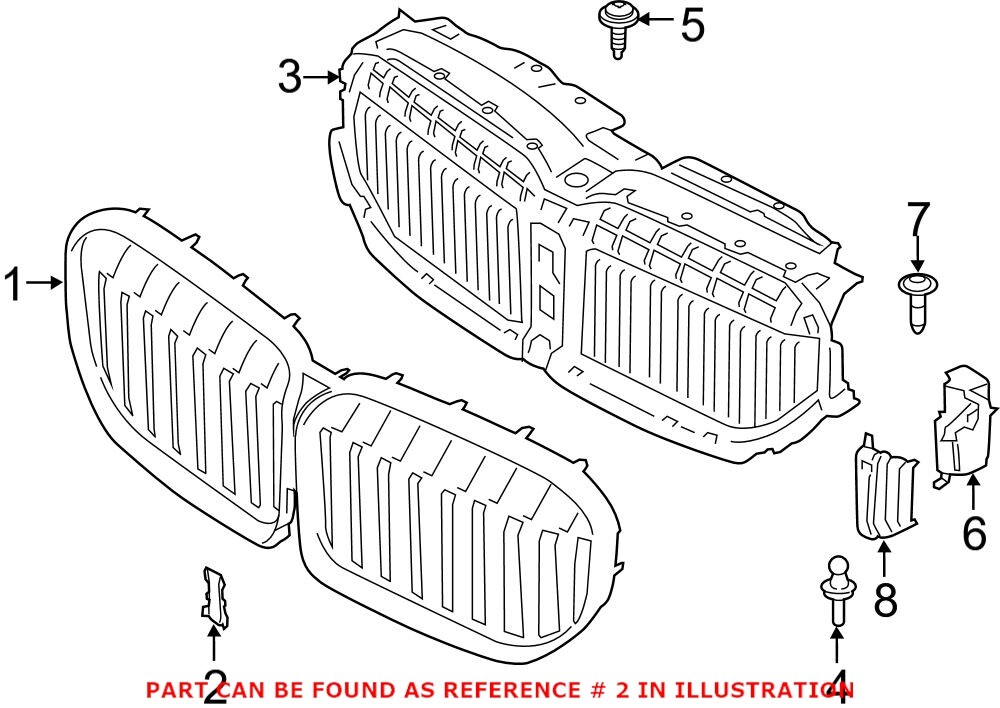 5
3
7
1
6
8
2
4
PART CAN BE FOUND AS REFERENCE # 2 IN ILLUSTRATION