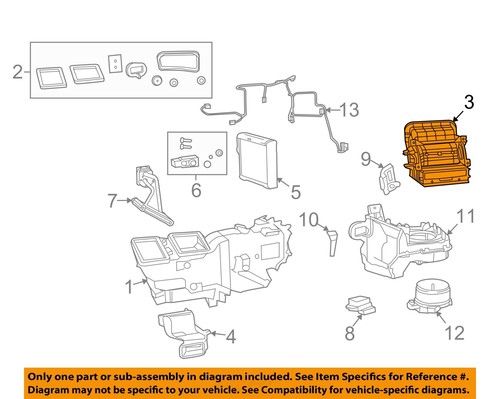 2
13
3
9
6
5
7
10
11
1
4
8
12

Only one part or sub-assembly in diagram included. See Item Specifics for Reference #.
Diagram may not be specific to your vehicle. See Compatibility for vehicle-specific diagrams.