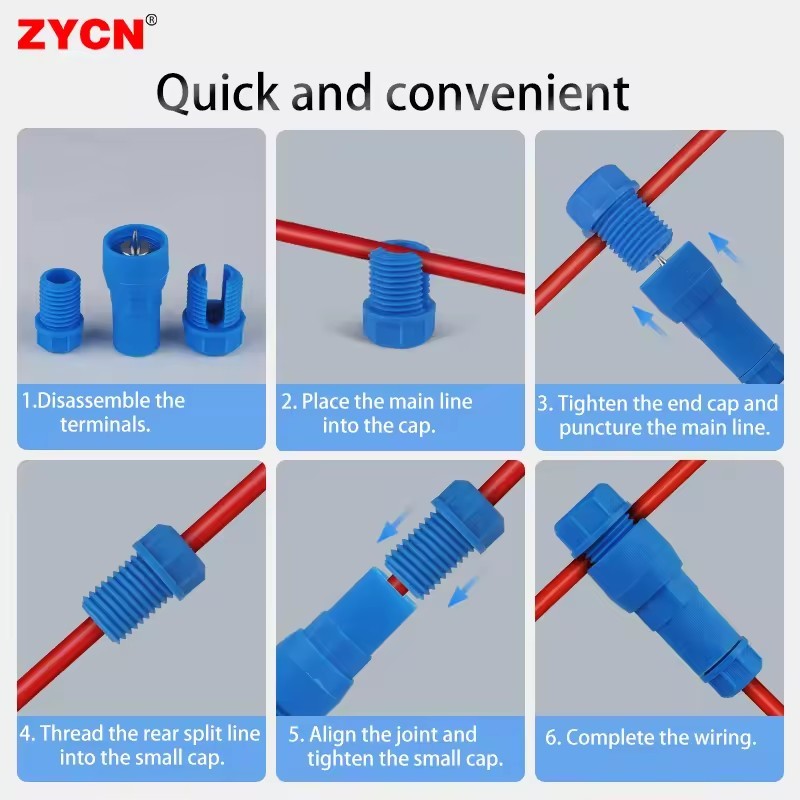 ZYCN®

Quick and convenient

1.Disassemble the terminals.

2. Place the main line into the cap.

3. Tighten the end cap and puncture the main line.

4. Thread the rear split line into the small cap.

5. Align the joint and tighten the small cap.

6. Complete the wiring.