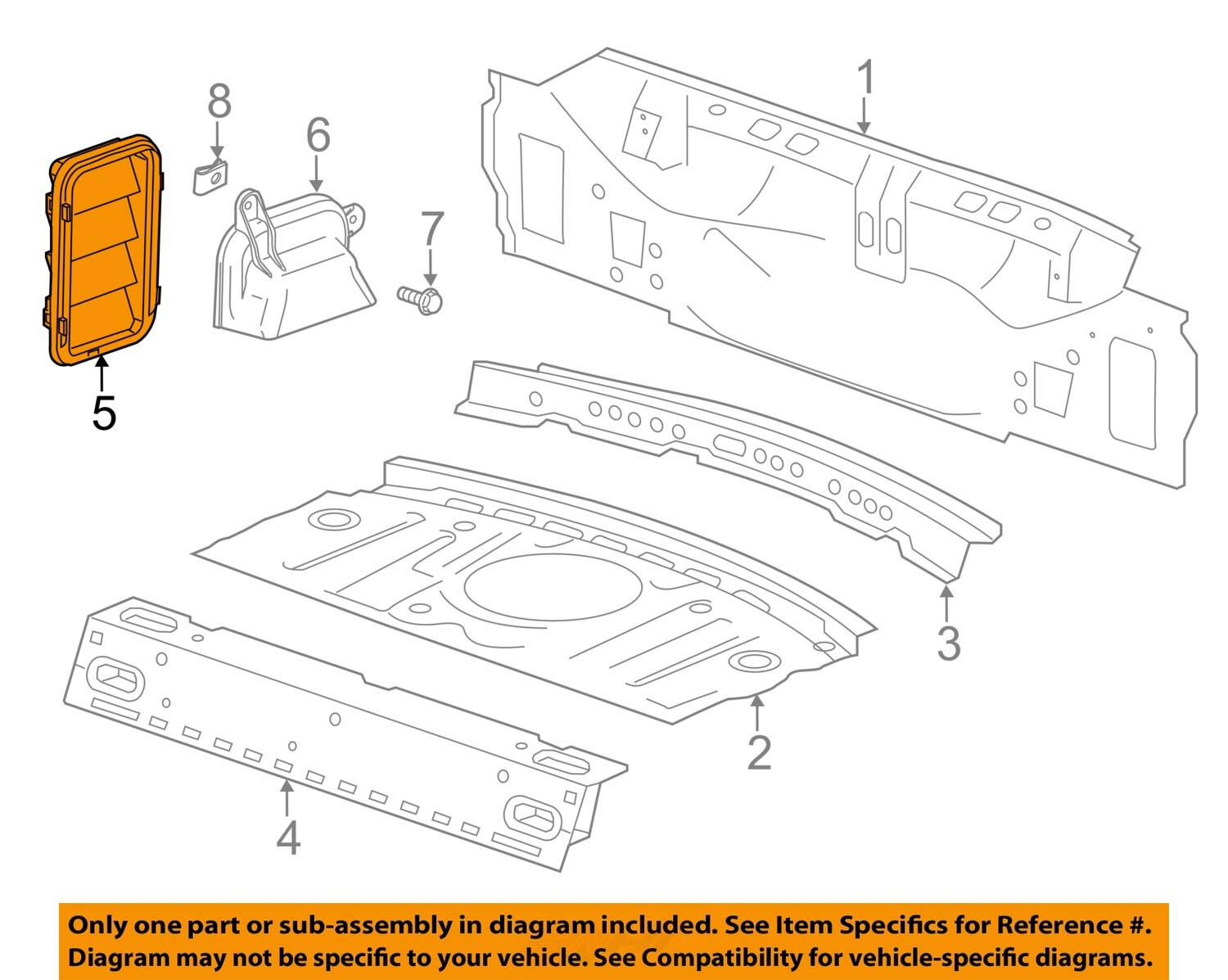 8
6
1
7
5
3
2
4

Only one part or sub-assembly in diagram included. See Item Specifics for Reference #.
Diagram may not be specific to your vehicle. See Compatibility for vehicle-specific diagrams.