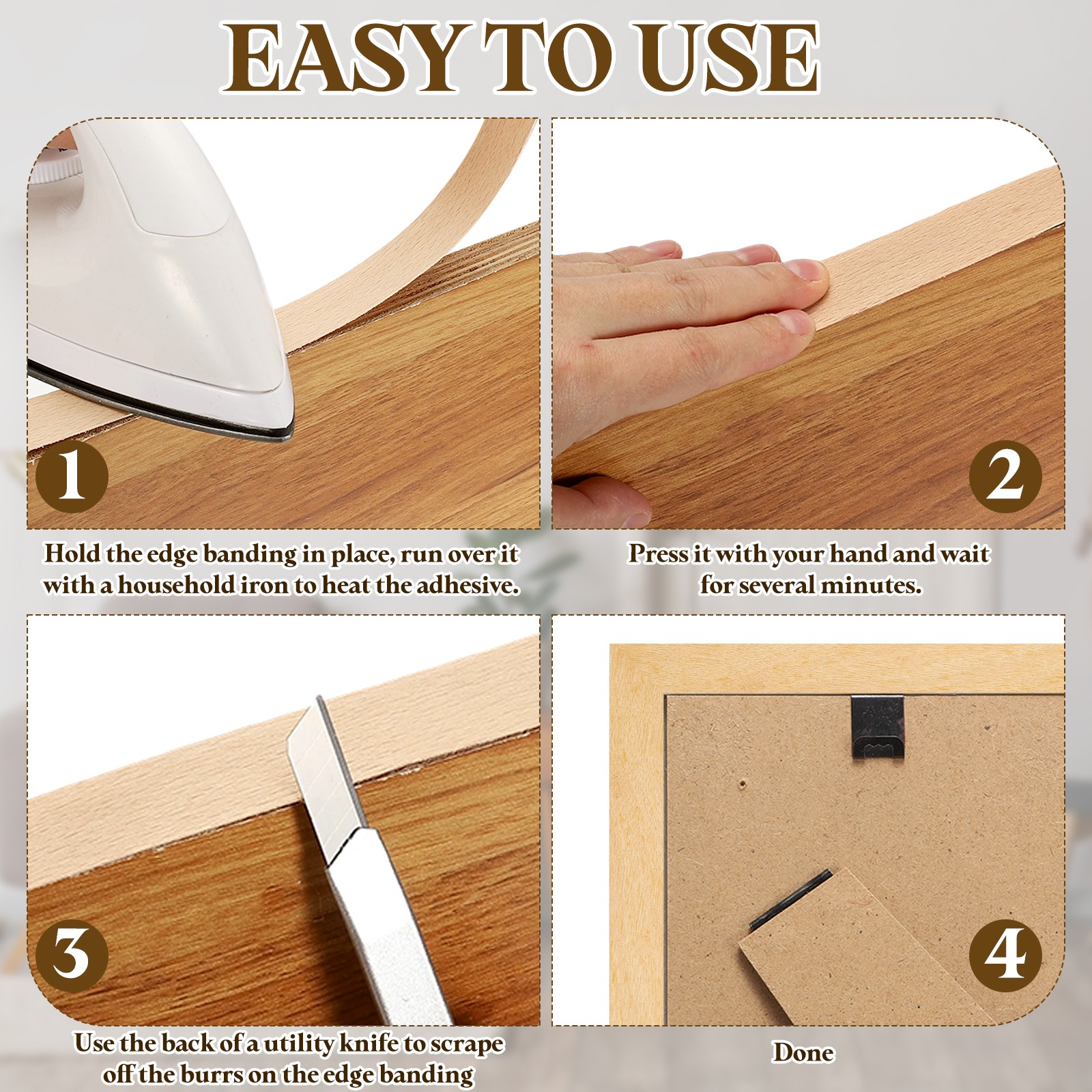 EASY TO USE

1

Hold the edge banding in place, run over it with a household iron to heat the adhesive.

2

Press it with your hand and wait for several minutes.

3

Use the back of a utility knife to scrape off the burrs on the edge banding

4

Done