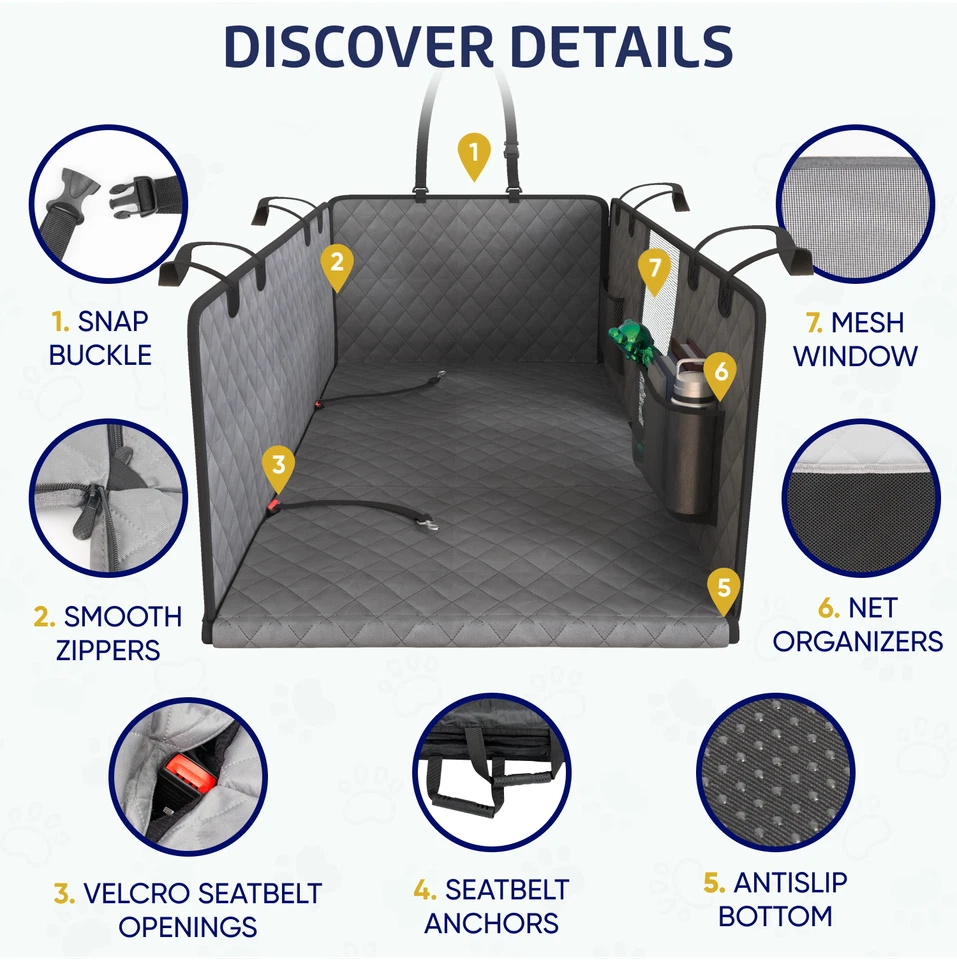 DISCOVER DETAILS

1

2

7

6

3

5

1. SNAP BUCKLE

7. MESH WINDOW

2. SMOOTH ZIPPERS

6. NET ORGANIZERS

3. VELCRO SEATBELT OPENINGS

4. SEATBELT ANCHORS

5. ANTISLIP BOTTOM