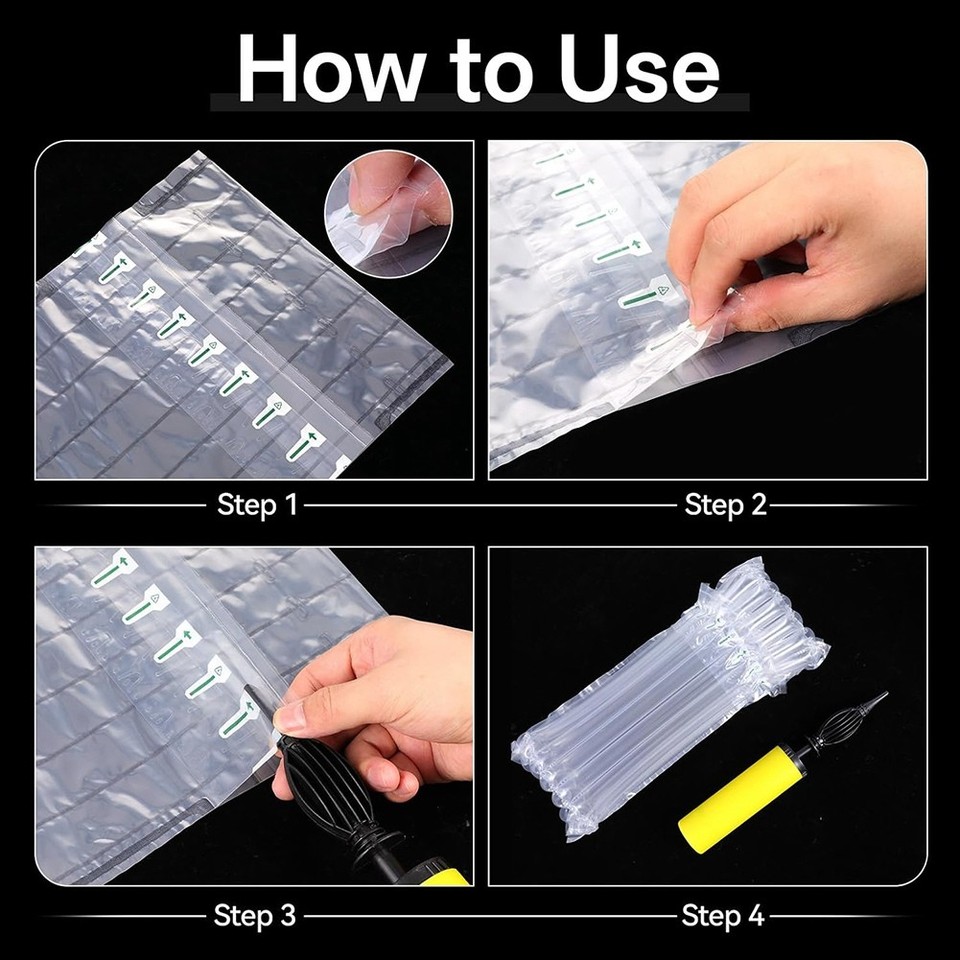 How to Use

Step 1

Step 2

Step 3

Step 4