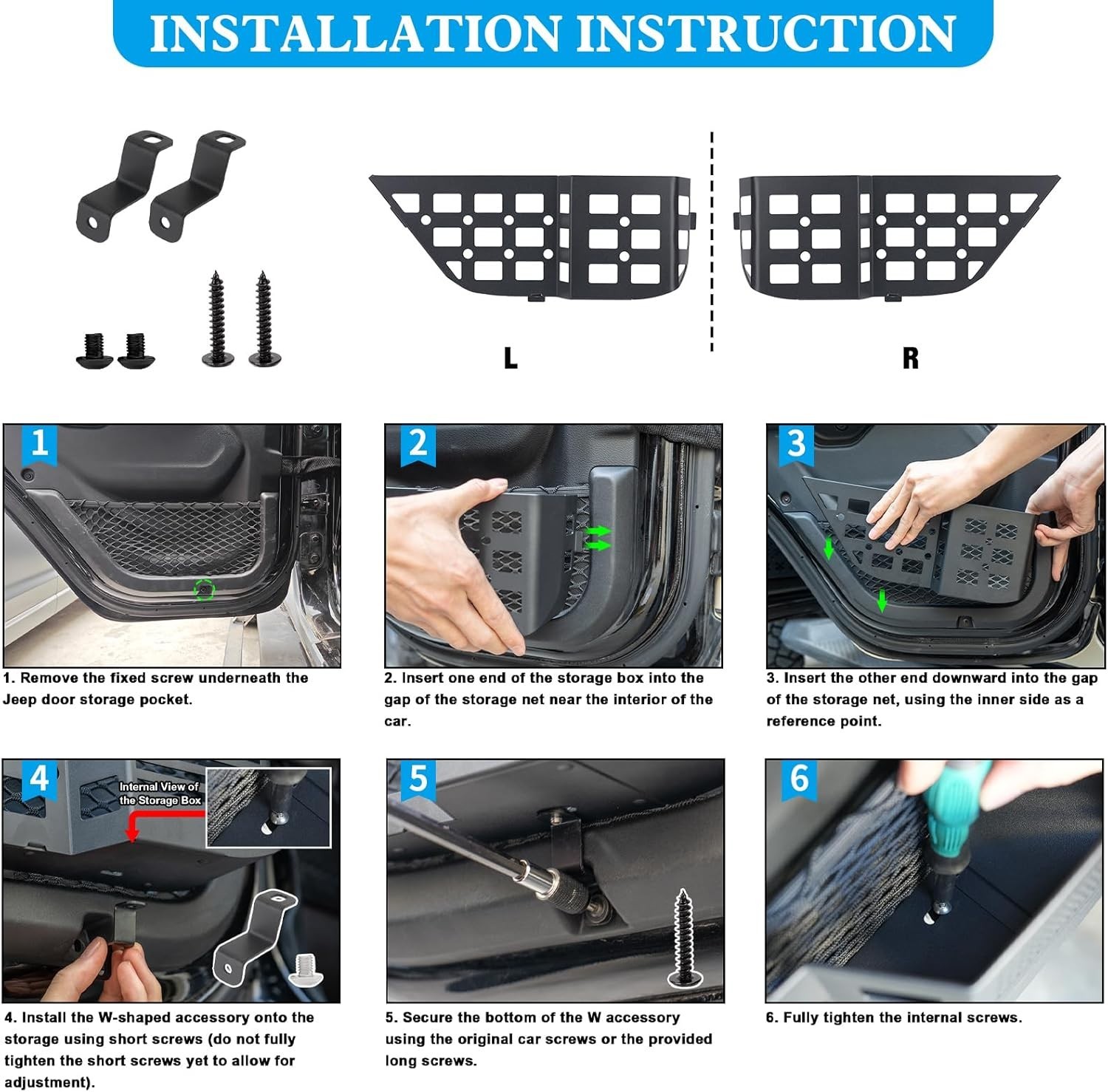 INSTALLATION INSTRUCTION

L

R

1

1. Remove the fixed screw underneath the Jeep door storage pocket.

2

2. Insert one end of the storage box into the gap of the storage net near the interior of the car.

3

3. Insert the other end downward into the gap of the storage net, using the inner side as a reference point.

4

Internal View of the Storage Box

4. Install the W-shaped accessory onto the storage using short screws (do not fully tighten the short screws yet to allow for adjustment).

5

5. Secure the bottom of the W accessory using the original car screws or the provided long screws.

6

6. Fully tighten the internal screws.