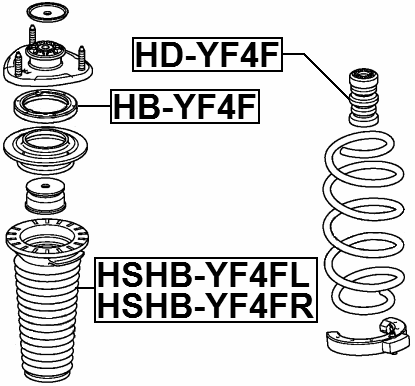 HD-YF4F

HB-YF4F

HSHB-YF4FL
HSHB-YF4FR