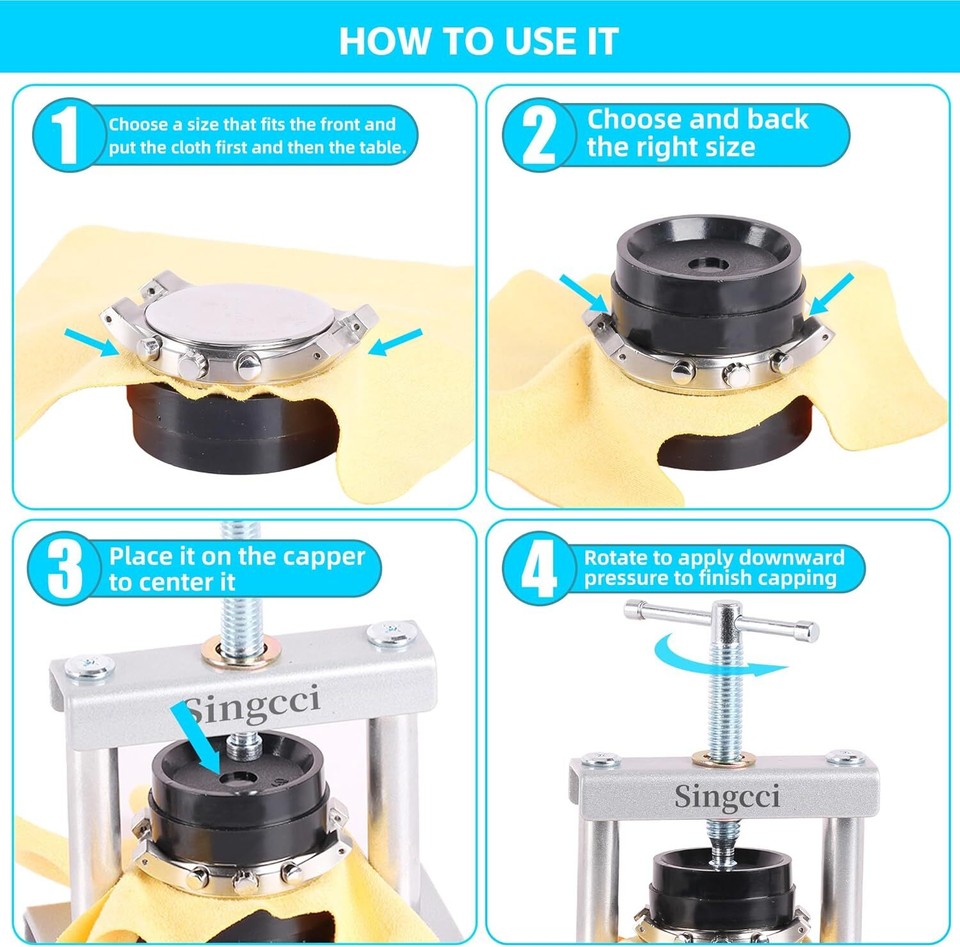 HOW TO USE IT

1 Choose a size that fits the front and put the cloth first and then the table.

2 Choose and back the right size

3 Place it on the capper to center it

Singcci

4 Rotate to apply downward pressure to finish capping

Singcci