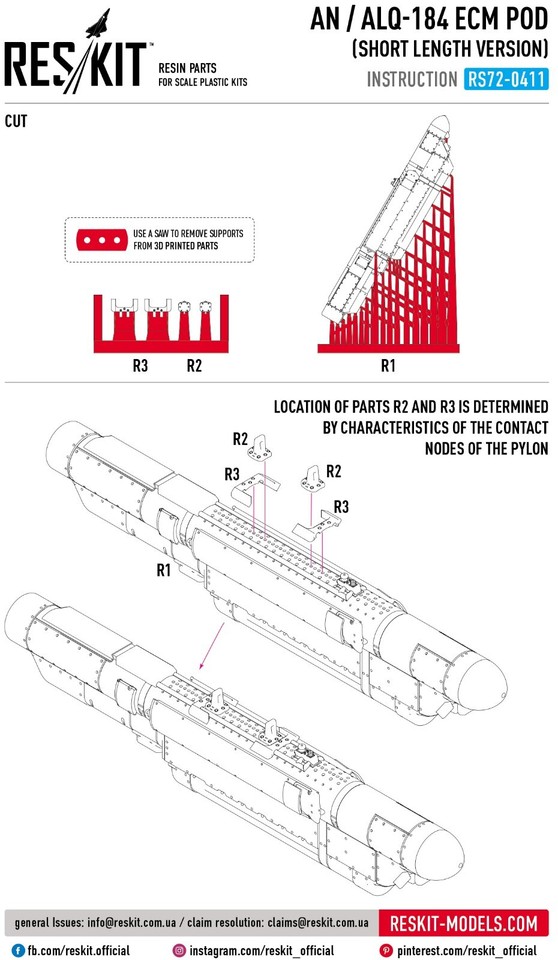 RES/KIT™
RESIN PARTS
FOR SCALE PLASTIC KITS

AN / ALQ-184 ECM POD
(SHORT LENGTH VERSION)
INSTRUCTION RS72-0411

CUT

USE A SAW TO REMOVE SUPPORTS FROM 3D PRINTED PARTS

R3 R2

R1

LOCATION OF PARTS R2 AND R3 IS DETERMINED BY CHARACTERISTICS OF THE CONTACT NODES OF THE PYLON

R2
R3
R2
R3
R1

general Issues: info@reskit.com.ua / claim resolution: claims@reskit.com.ua
RESKIT-MODELS.COM

fb.com/reskit.official
instagram.com/reskit_official
pinterest.com/reskit_official