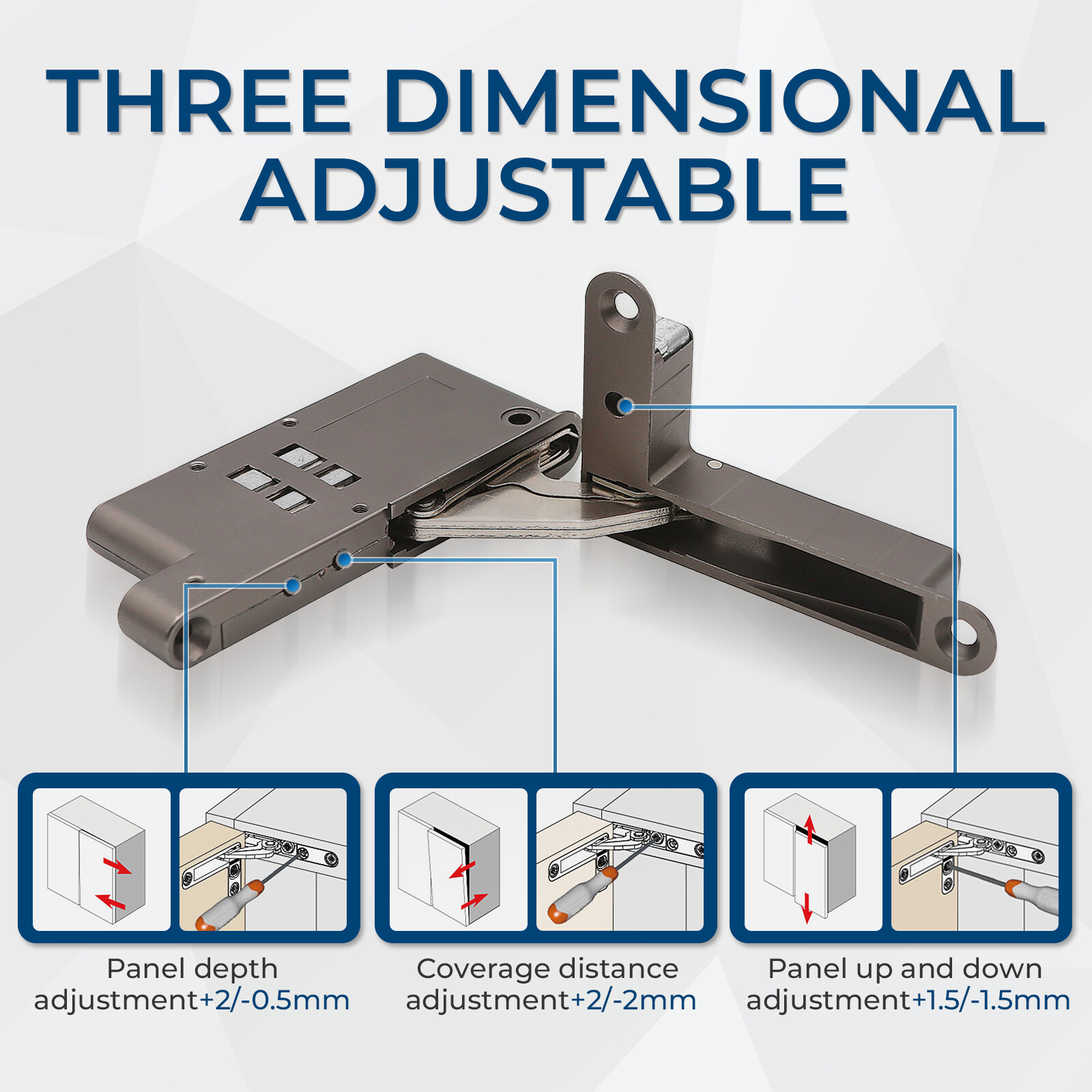 THREE DIMENSIONAL ADJUSTABLE

Panel depth adjustment+2/-0.5mm

Coverage distance adjustment+2/-2mm

Panel up and down adjustment+1.5/-1.5mm