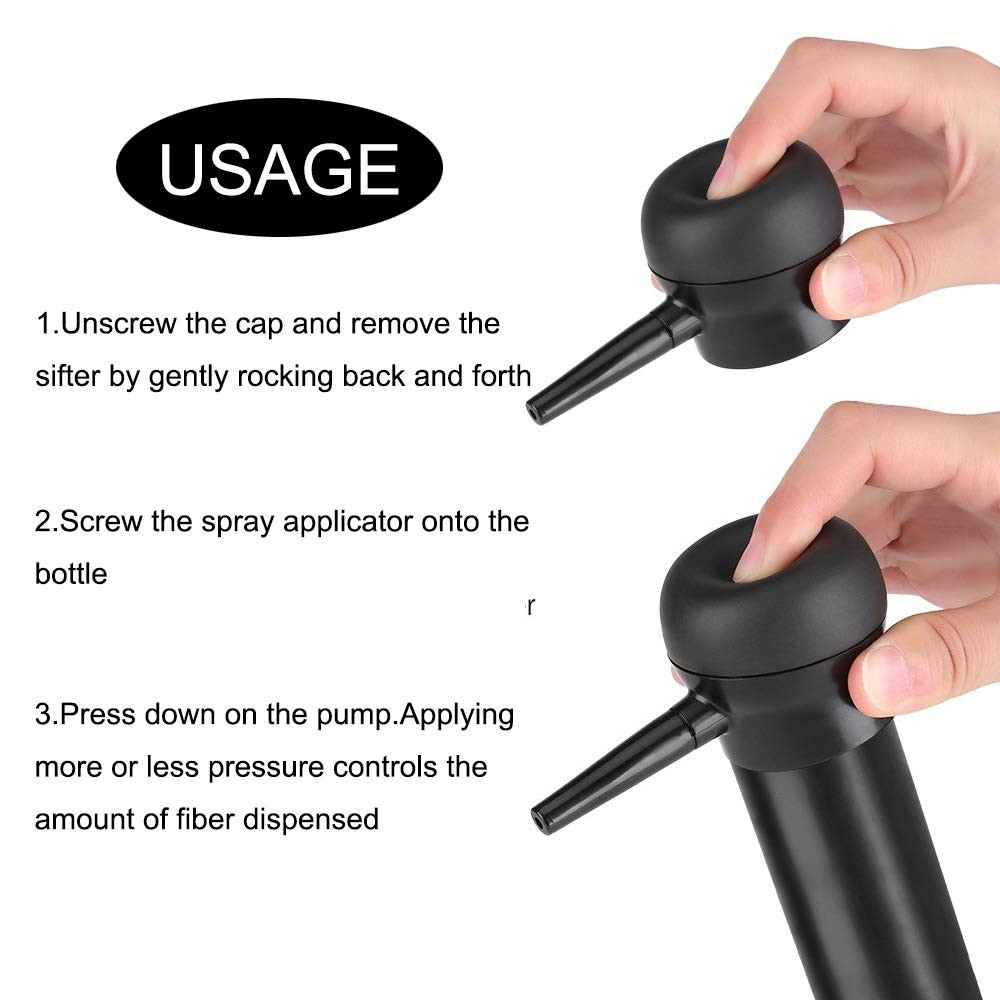 USAGE

1.Unscrew the cap and remove the sifter by gently rocking back and forth

2.Screw the spray applicator onto the bottle

r

3.Press down on the pump.Applying more or less pressure controls the amount of fiber dispensed