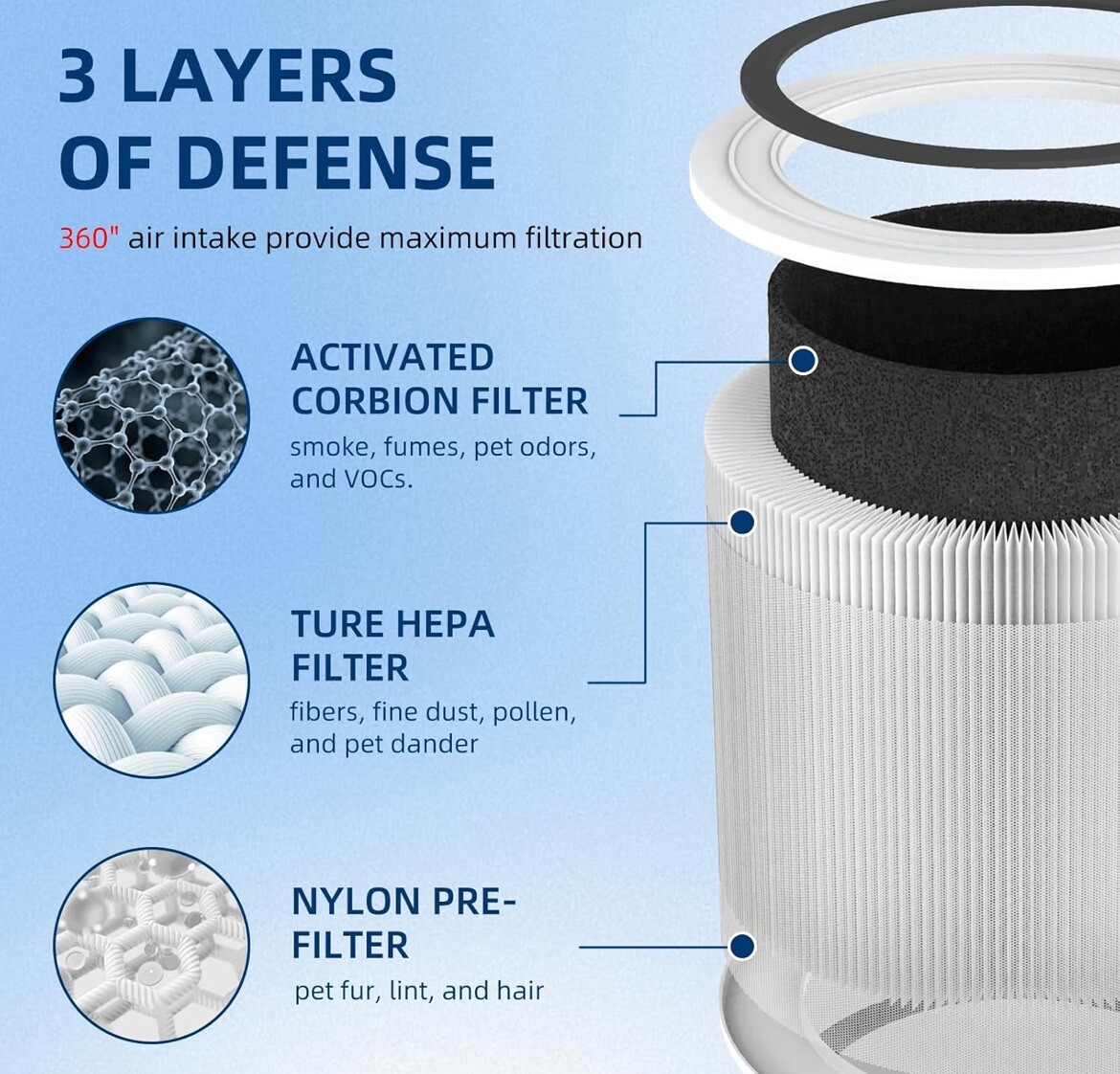 3 LAYERS OF DEFENSE

360" air intake provide maximum filtration

ACTIVATED CORBION FILTER
smoke, fumes, pet odors, and VOCs.

TURE HEPA FILTER
fibers, fine dust, pollen, and pet dander

NYLON PRE-FILTER
pet fur, lint, and hair