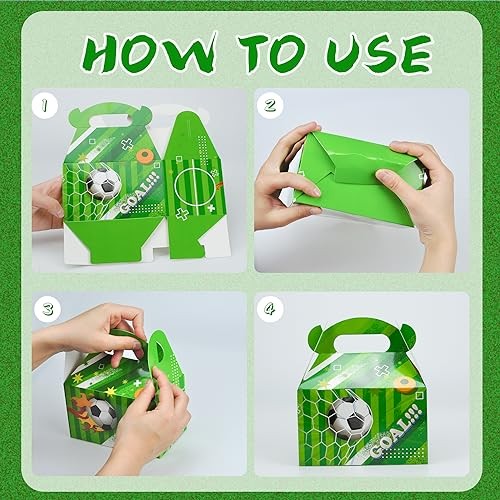 HOW TO USE

1

GOAL!!!

2

3

4

GOAL!!!