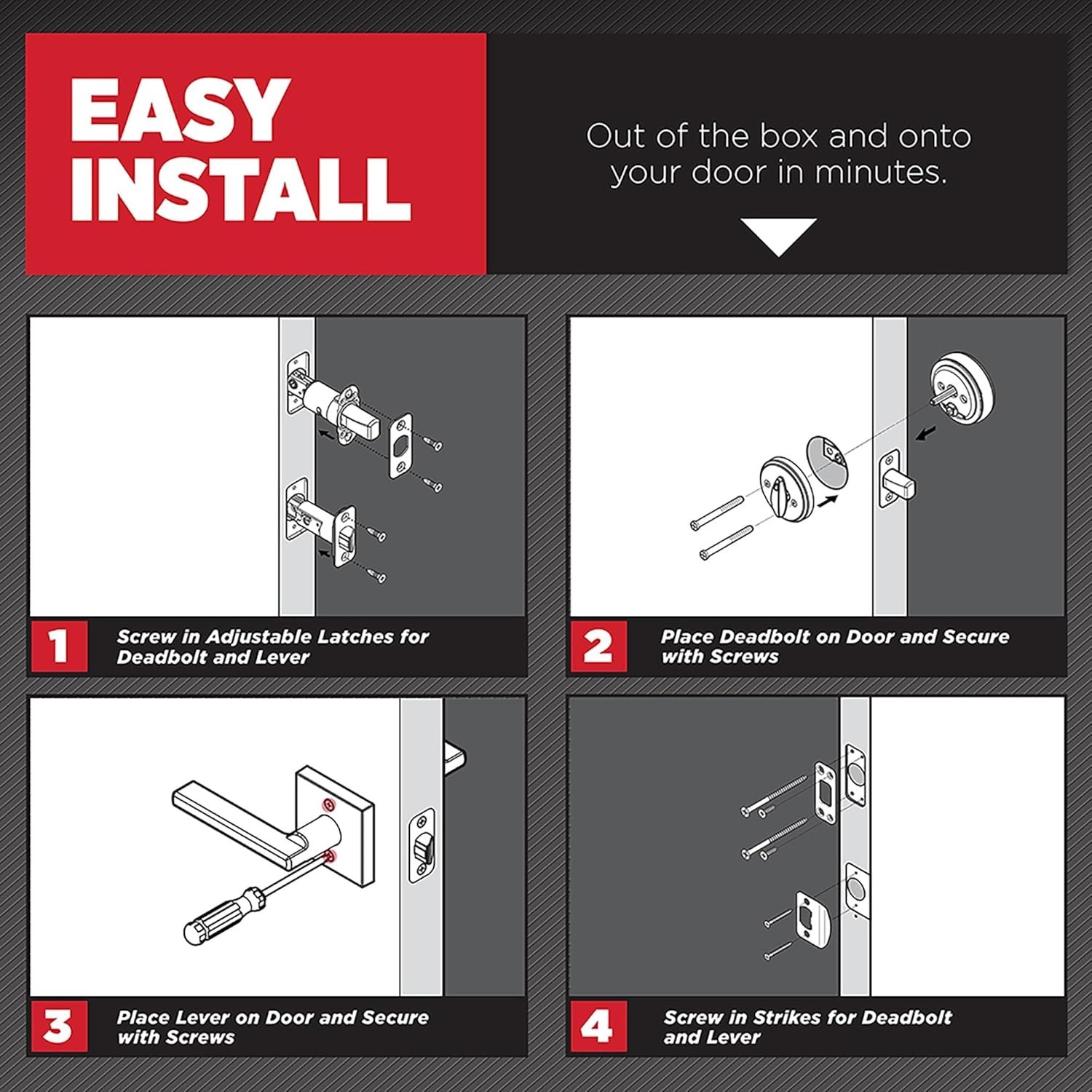 EASY INSTALL

Out of the box and onto your door in minutes.

1 Screw in Adjustable Latches for Deadbolt and Lever

2 Place Deadbolt on Door and Secure with Screws

3 Place Lever on Door and Secure with Screws

4 Screw in Strikes for Deadbolt and Lever