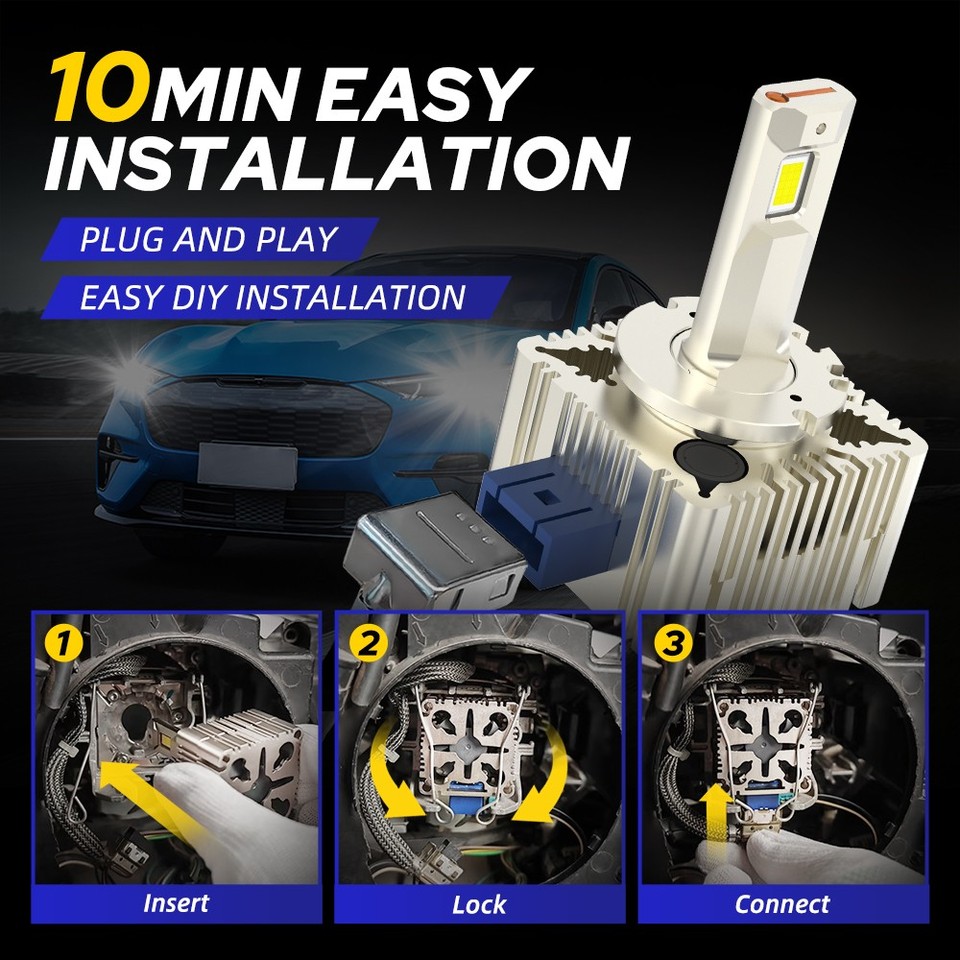 10MIN EASY INSTALLATION

PLUG AND PLAY

EASY DIY INSTALLATION

1
Insert

2
Lock

3
Connect