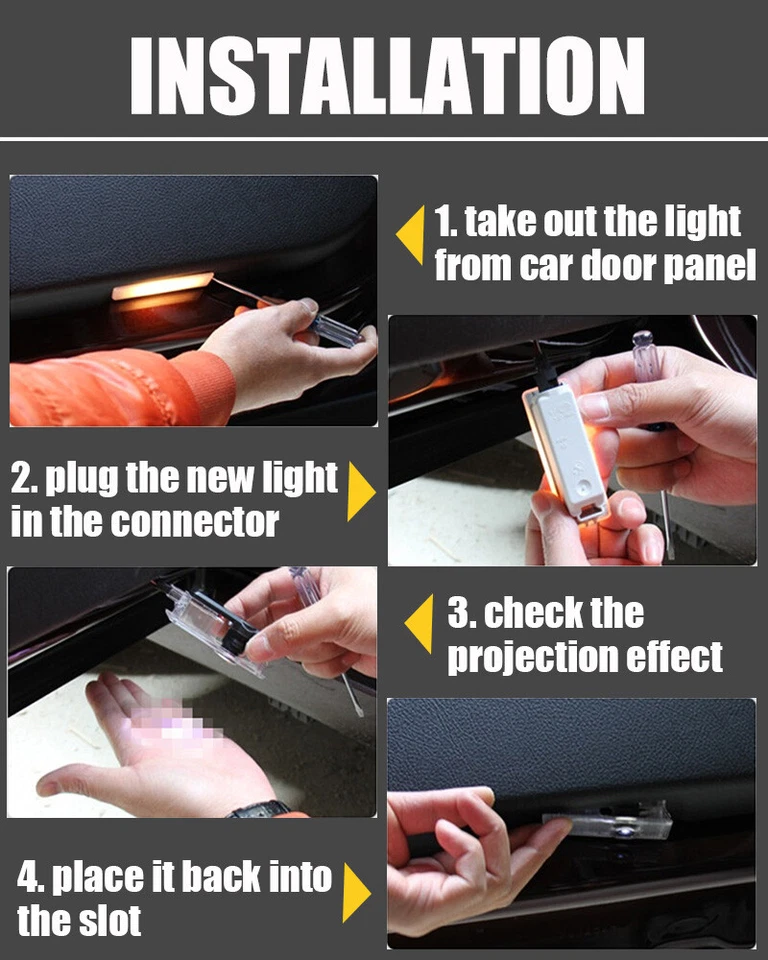 INSTALLATION

1. take out the light from car door panel

2. plug the new light in the connector

3. check the projection effect

4. place it back into the slot