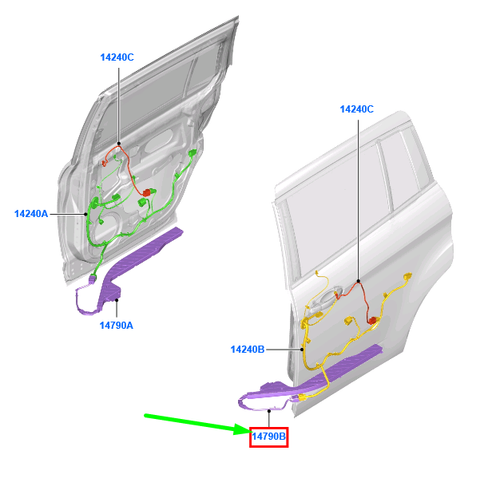 14240C
14240A
14790A
14240C
14240B
14790B