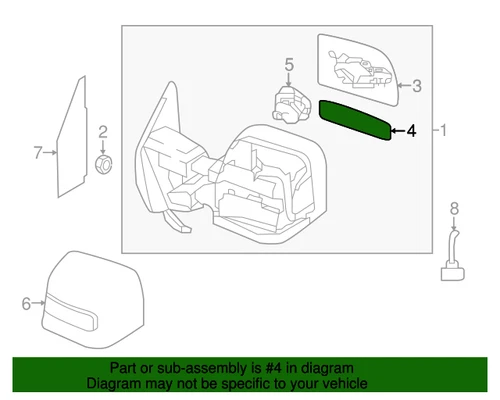 5
3
4
1
2
7
8
6

Part or sub-assembly is #4 in diagram
Diagram may not be specific to your vehicle