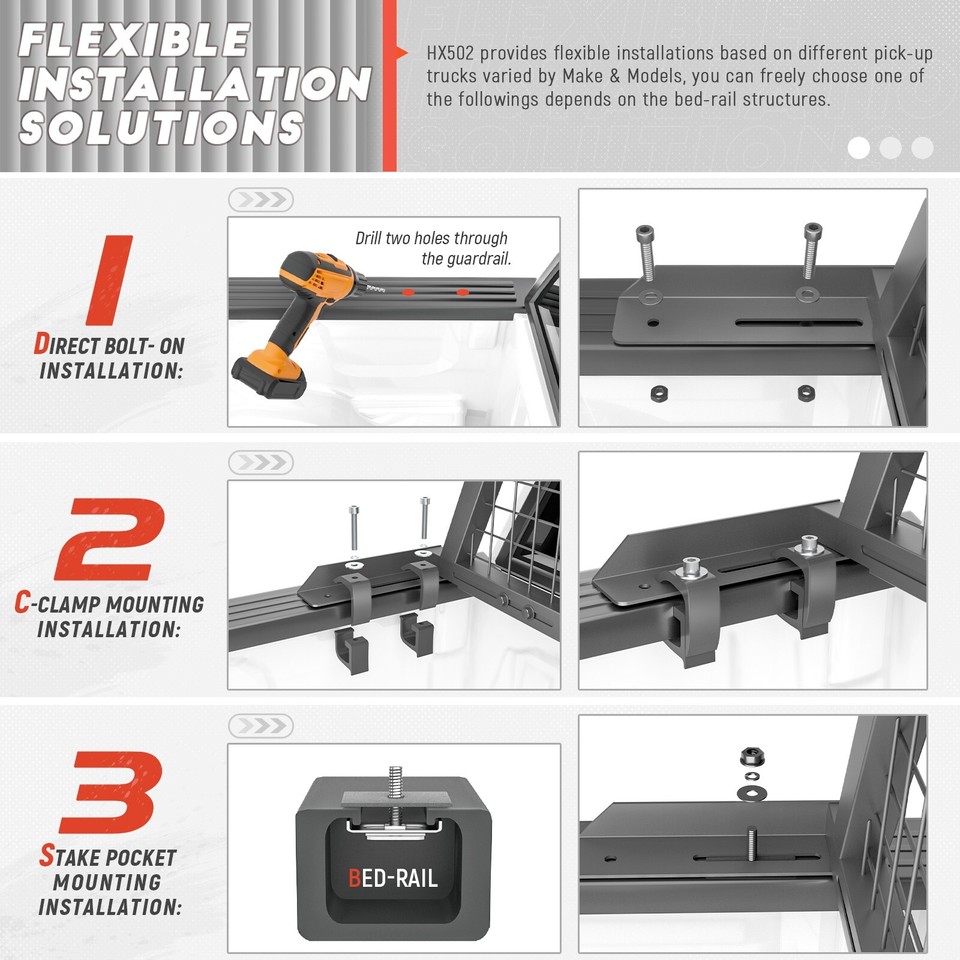 FLEXIBLE INSTALLATION SOLUTIONS

HX502 provides flexible installations based on different pick-up trucks varied by Make & Models, you can freely choose one of the followings depends on the bed-rail structures.

1

DIRECT BOLT- ON INSTALLATION:

Drill two holes through the guardrail.

2

C-CLAMP MOUNTING INSTALLATION:

3

STAKE POCKET MOUNTING INSTALLATION:

BED-RAIL