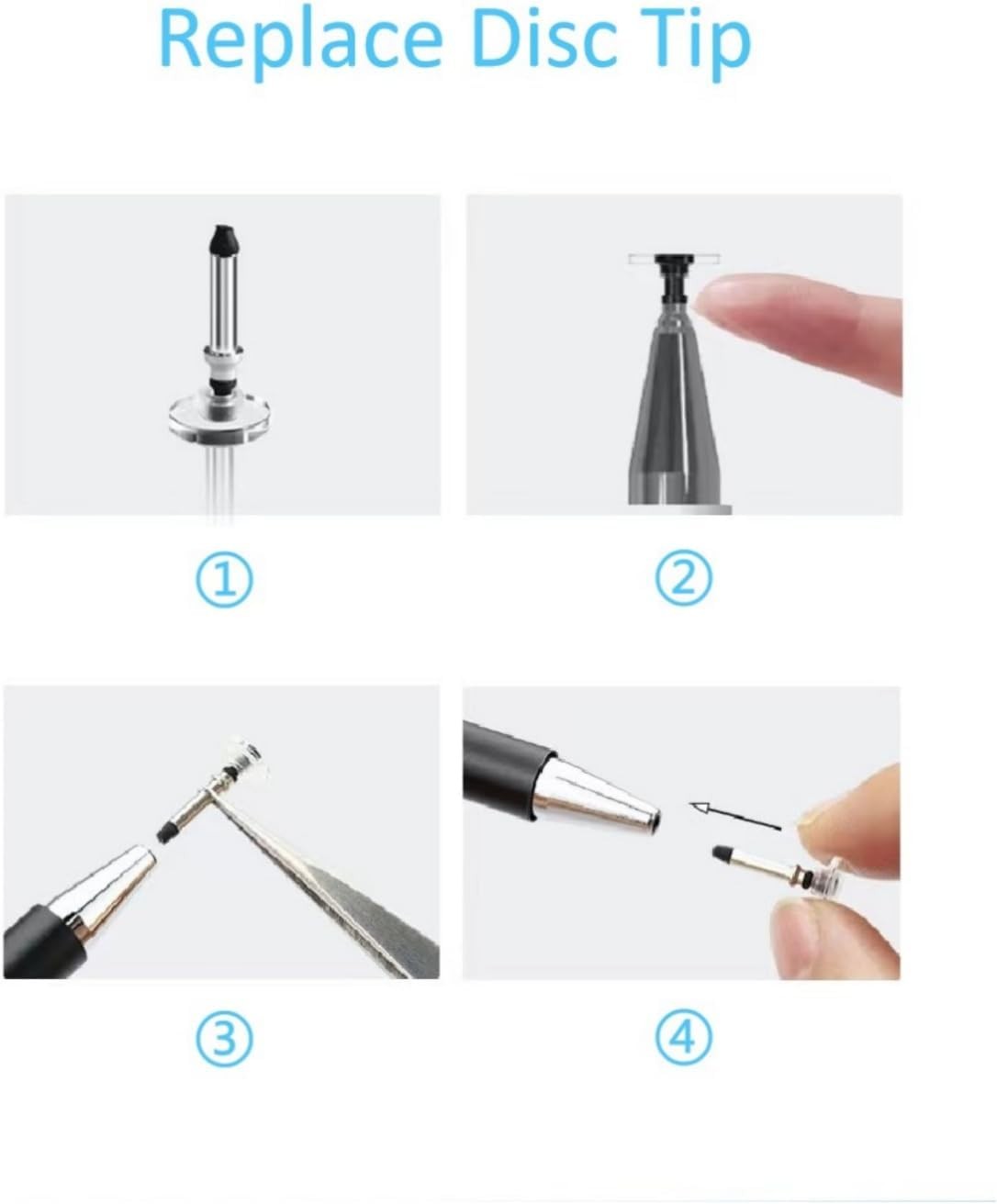 Replace Disc Tip

①

②

③

④