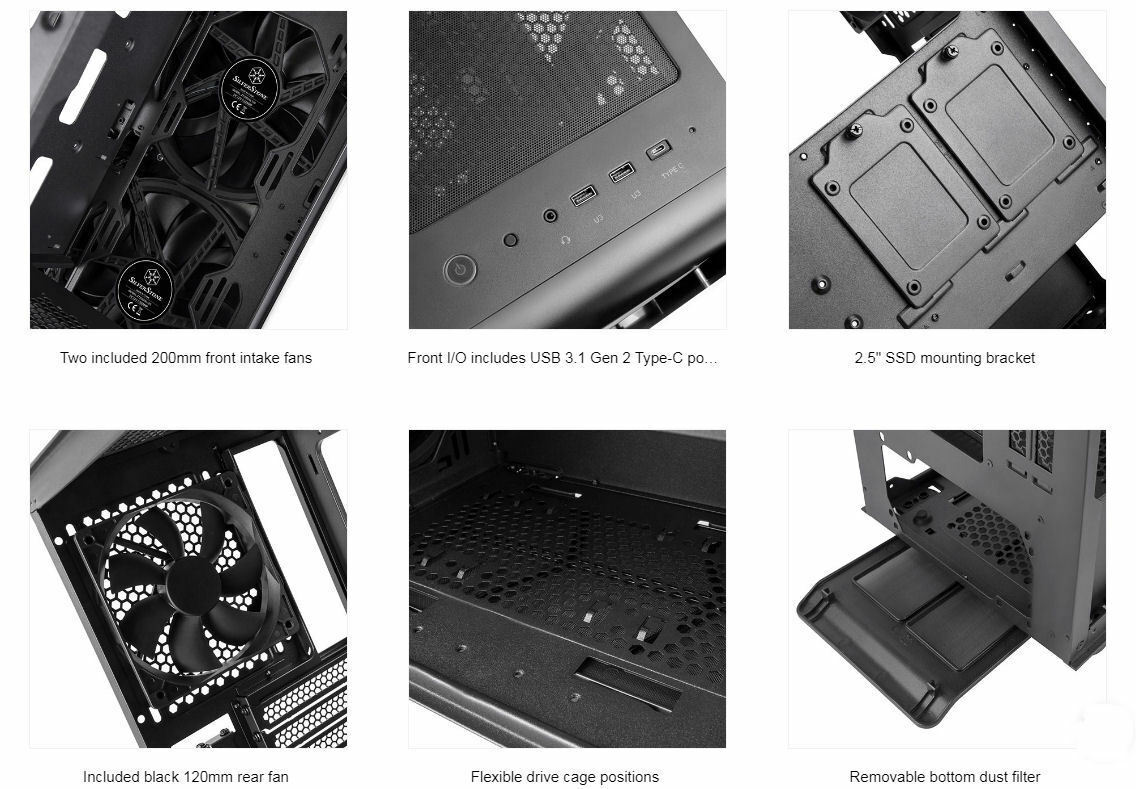 SilverStone

SilverStone

U3

U3

TYPE C

Two included 200mm front intake fans

Front I/O includes USB 3.1 Gen 2 Type-C po...

2.5" SSD mounting bracket

Included black 120mm rear fan

Flexible drive cage positions

Removable bottom dust filter