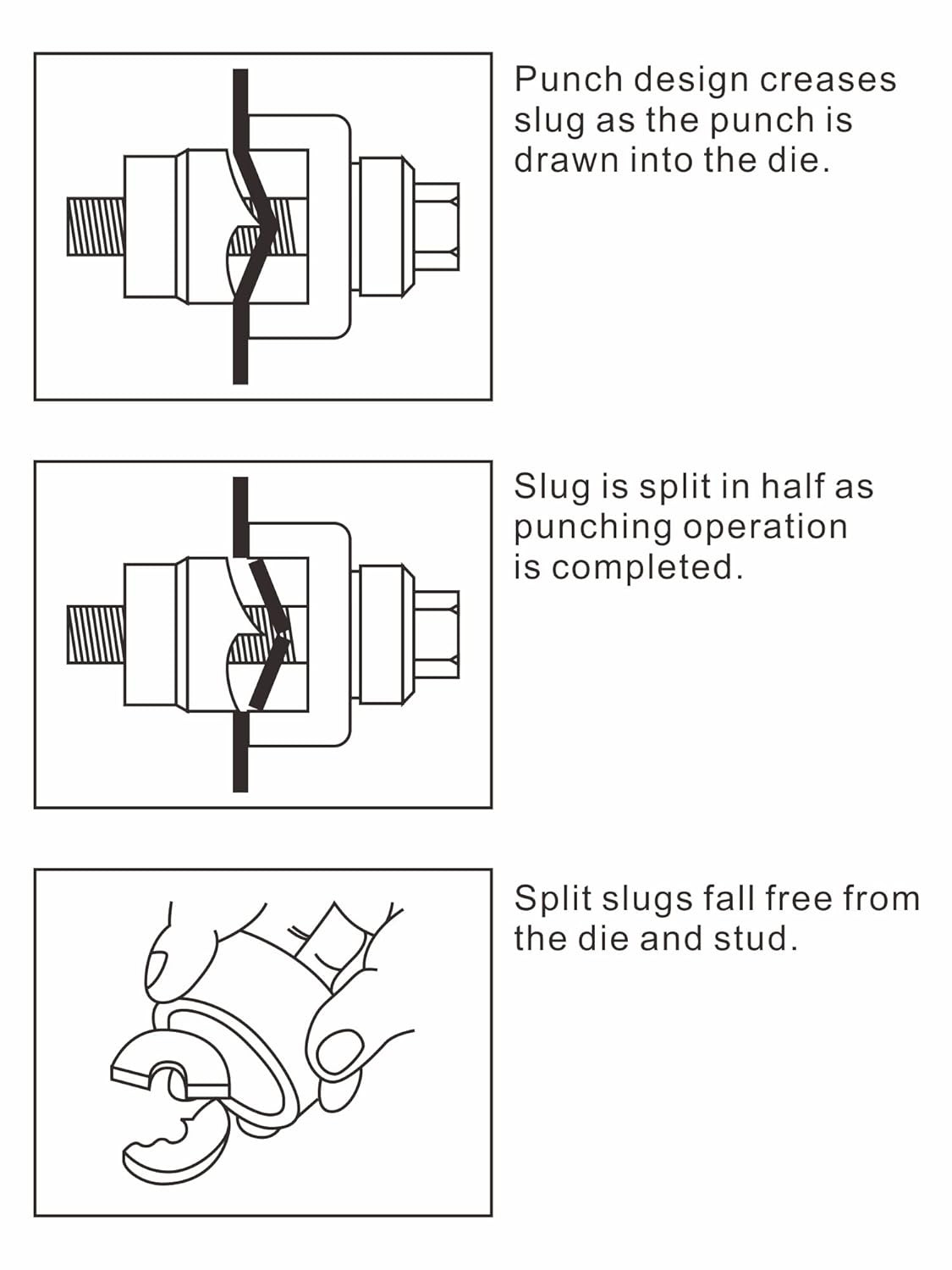 Punch design creases slug as the punch is drawn into the die.

Slug is split in half as punching operation is completed.

Split slugs fall free from the die and stud.