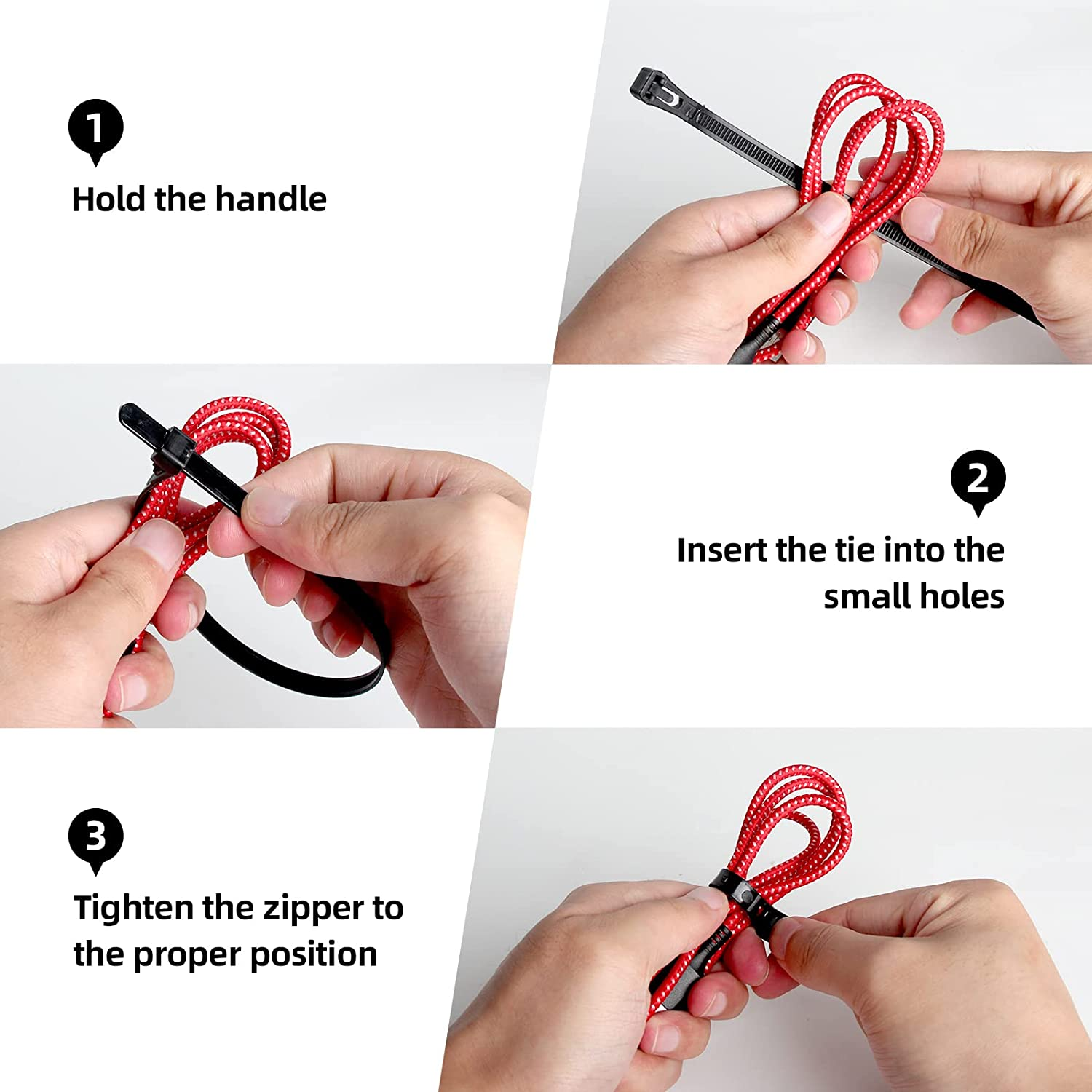 1

Hold the handle

2

Insert the tie into the small holes

3

Tighten the zipper to the proper position