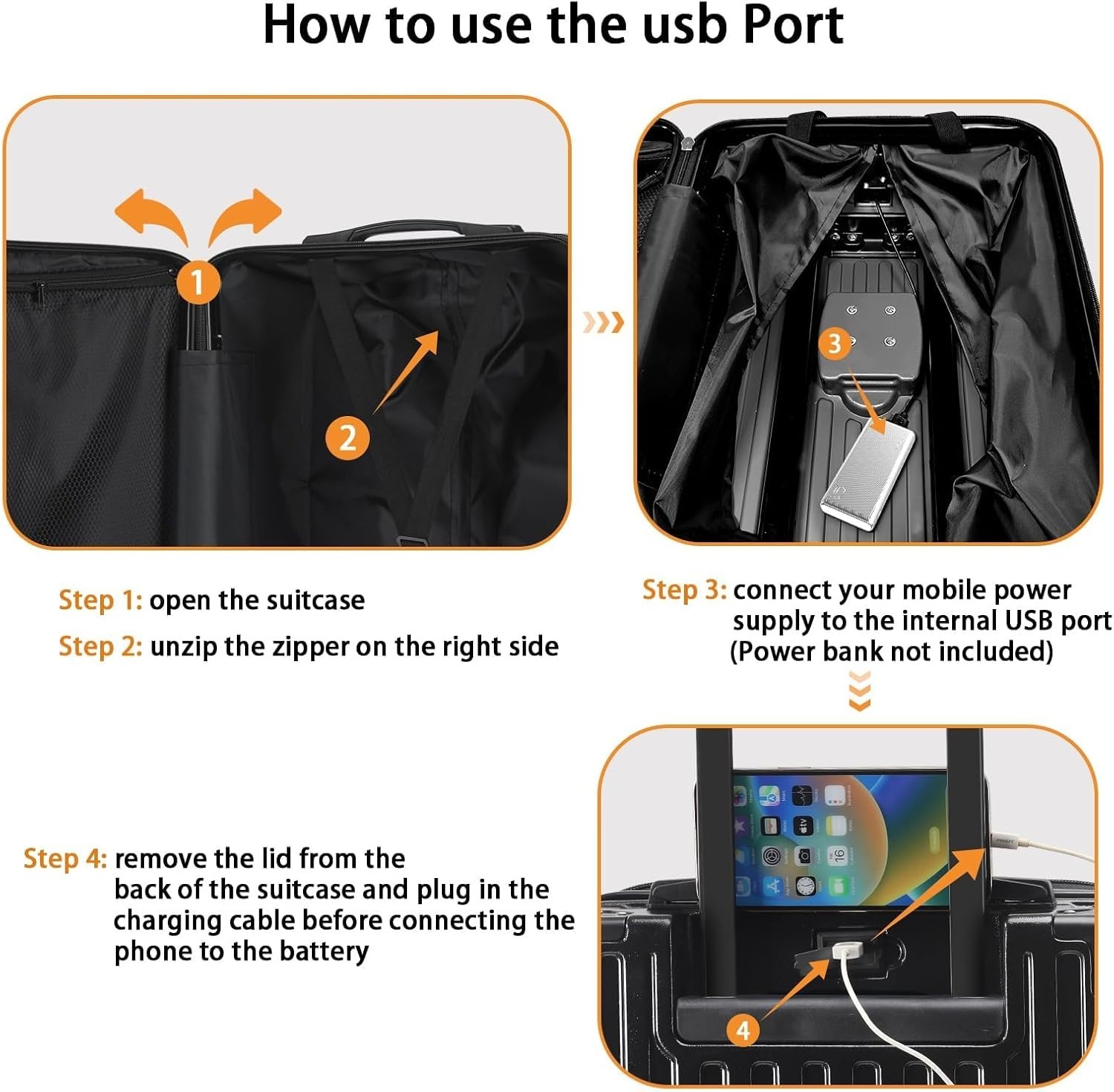 How to use the usb Port

1

2

3

Step 1: open the suitcase

Step 2: unzip the zipper on the right side

Step 3: connect your mobile power supply to the internal USB port (Power bank not included)

Step 4: remove the lid from the back of the suitcase and plug in the charging cable before connecting the phone to the battery

4