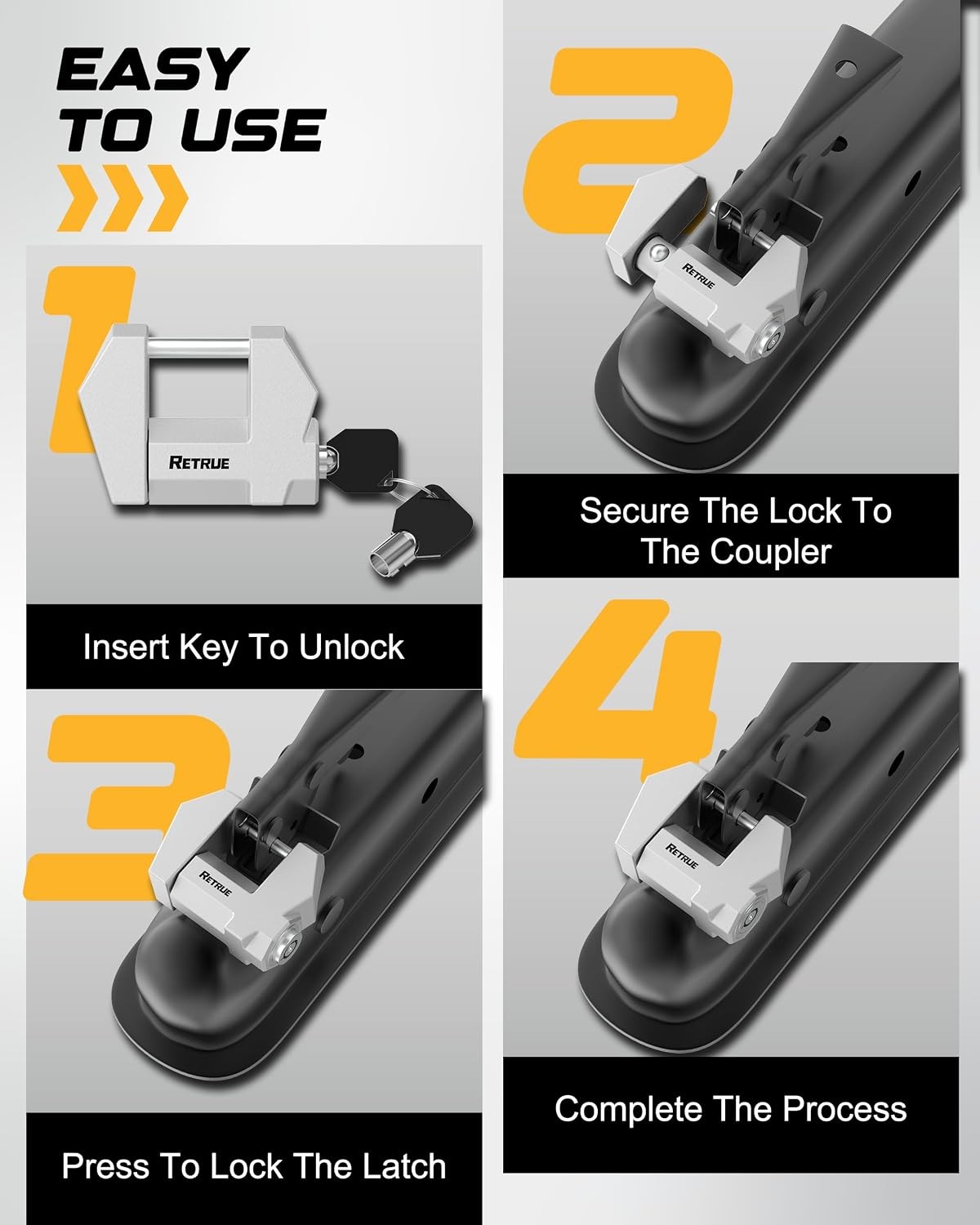 EASY TO USE

1

RETRUE

Insert Key To Unlock

2

RETRUE

Secure The Lock To The Coupler

3

RETRUE

Press To Lock The Latch

4

RETRUE

Complete The Process