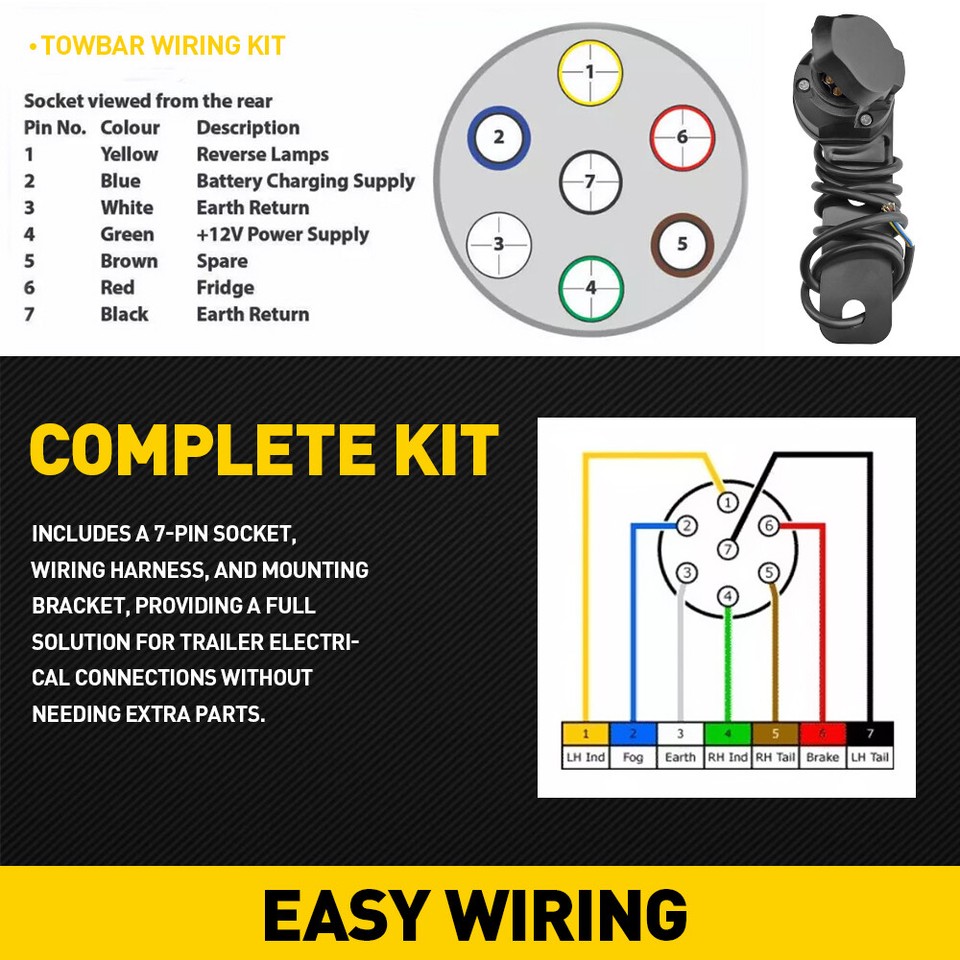 • TOWBAR WIRING KIT

Socket viewed from the rear

| Pin No. | Colour | Description |
|---|---|---|
| 1 | Yellow | Reverse Lamps |
| 2 | Blue | Battery Charging Supply |
| 3 | White | Earth Return |
| 4 | Green | +12V Power Supply |
| 5 | Brown | Spare |
| 6 | Red | Fridge |
| 7 | Black | Earth Return |

1 2 6 7 3 5 4

COMPLETE KIT

INCLUDES A 7-PIN SOCKET, WIRING HARNESS, AND MOUNTING BRACKET, PROVIDING A FULL SOLUTION FOR TRAILER ELECTRICAL CONNECTIONS WITHOUT NEEDING EXTRA PARTS.

1 2 6 7 3 5 4

| 1 | 2 | 3 | 4 | 5 | 6 | 7 |
|---|---|---|---|---|---|---|
| LH Ind | Fog | Earth | RH Ind | RH Tail | Brake | LH Tail |

EASY WIRING