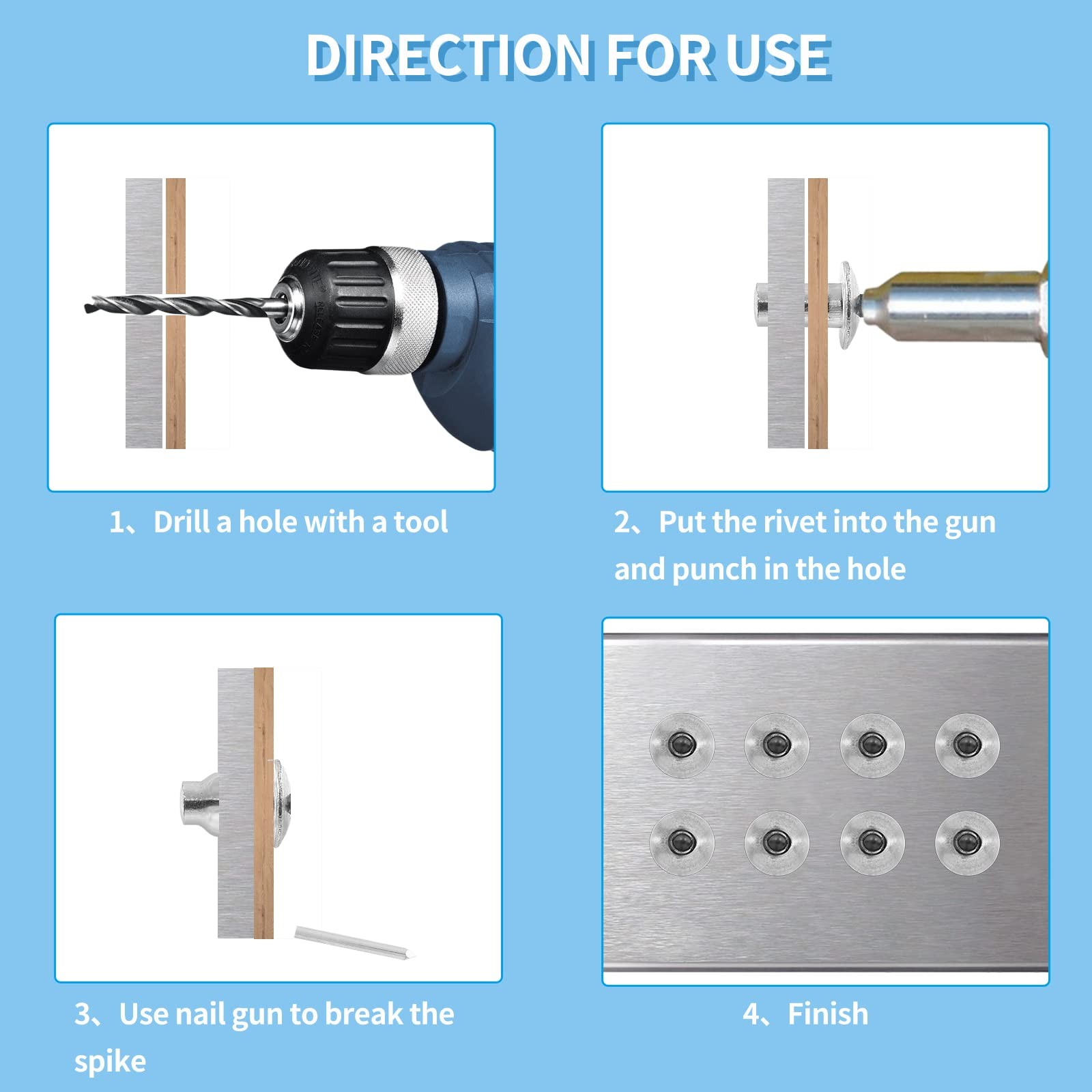 DIRECTION FOR USE

1、Drill a hole with a tool

2、Put the rivet into the gun and punch in the hole

3、Use nail gun to break the spike

4、Finish