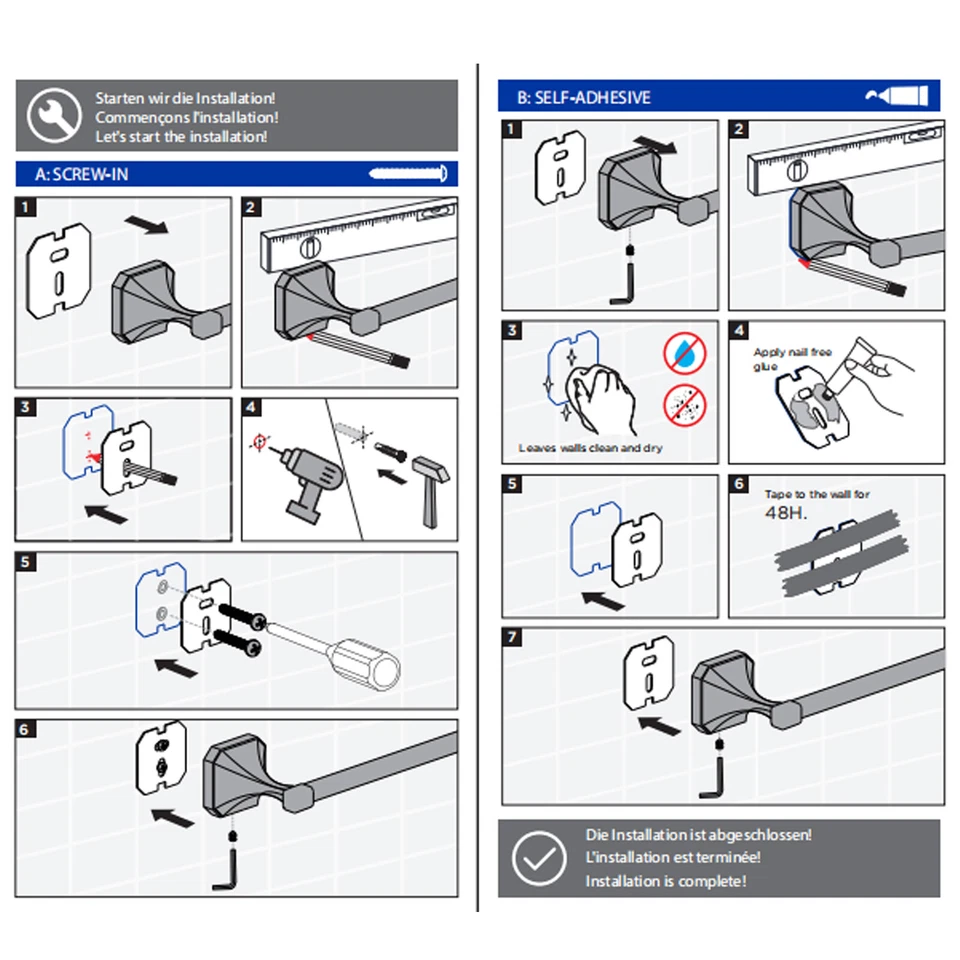 Starten wir die Installation!
Commençons l'installation!
Let's start the installation!

A: SCREW-IN

1

2

3

4

5

6

B: SELF-ADHESIVE

1

2

3

Leaves walls clean and dry

4

Apply nail free glue

5

6

Tape to the wall for 48H.

7

Die Installation ist abgeschlossen!
L'installation est terminée!
Installation is complete!