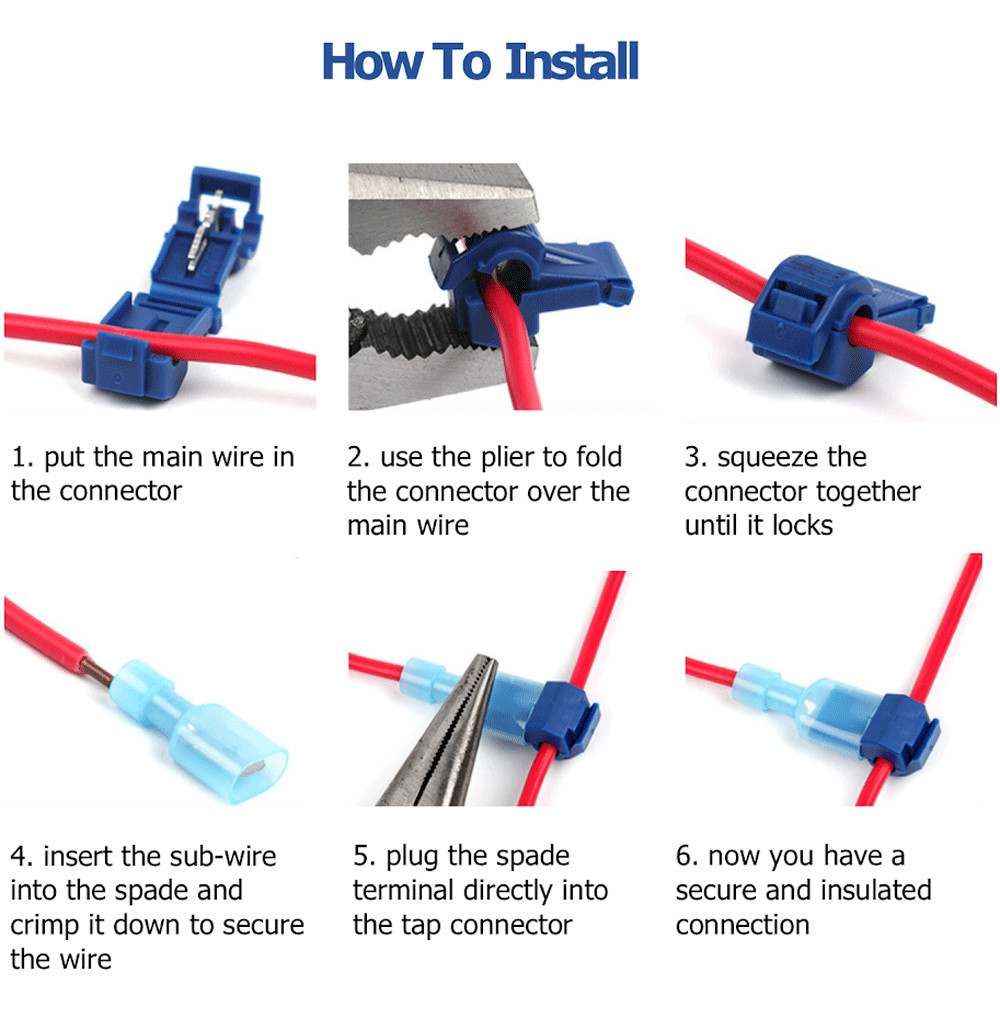 How To Install

1. put the main wire in the connector

2. use the plier to fold the connector over the main wire

3. squeeze the connector together until it locks

4. insert the sub-wire into the spade and crimp it down to secure the wire

5. plug the spade terminal directly into the tap connector

6. now you have a secure and insulated connection