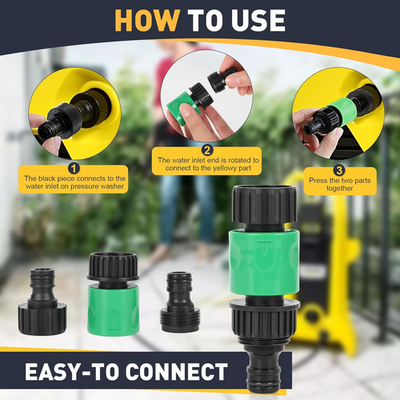 HOW TO USE

1
The black piece connects to the water inlet on pressure washer

2
The water inlet end is rotated to connect to the yellowy part

3
Press the two parts together

EASY-TO CONNECT