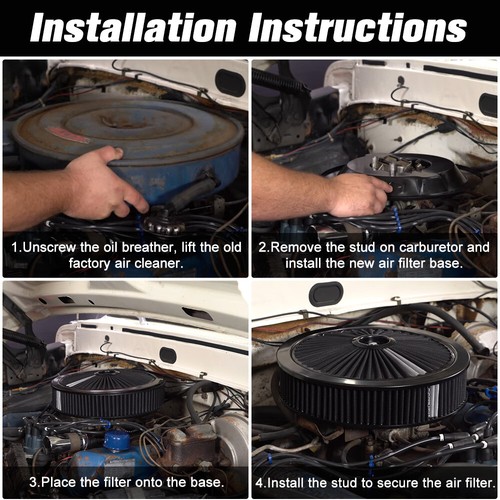 Installation Instructions

1.Unscrew the oil breather, lift the old factory air cleaner.

2.Remove the stud on carburetor and install the new air filter base.

3.Place the filter onto the base.

4.Install the stud to secure the air filter.