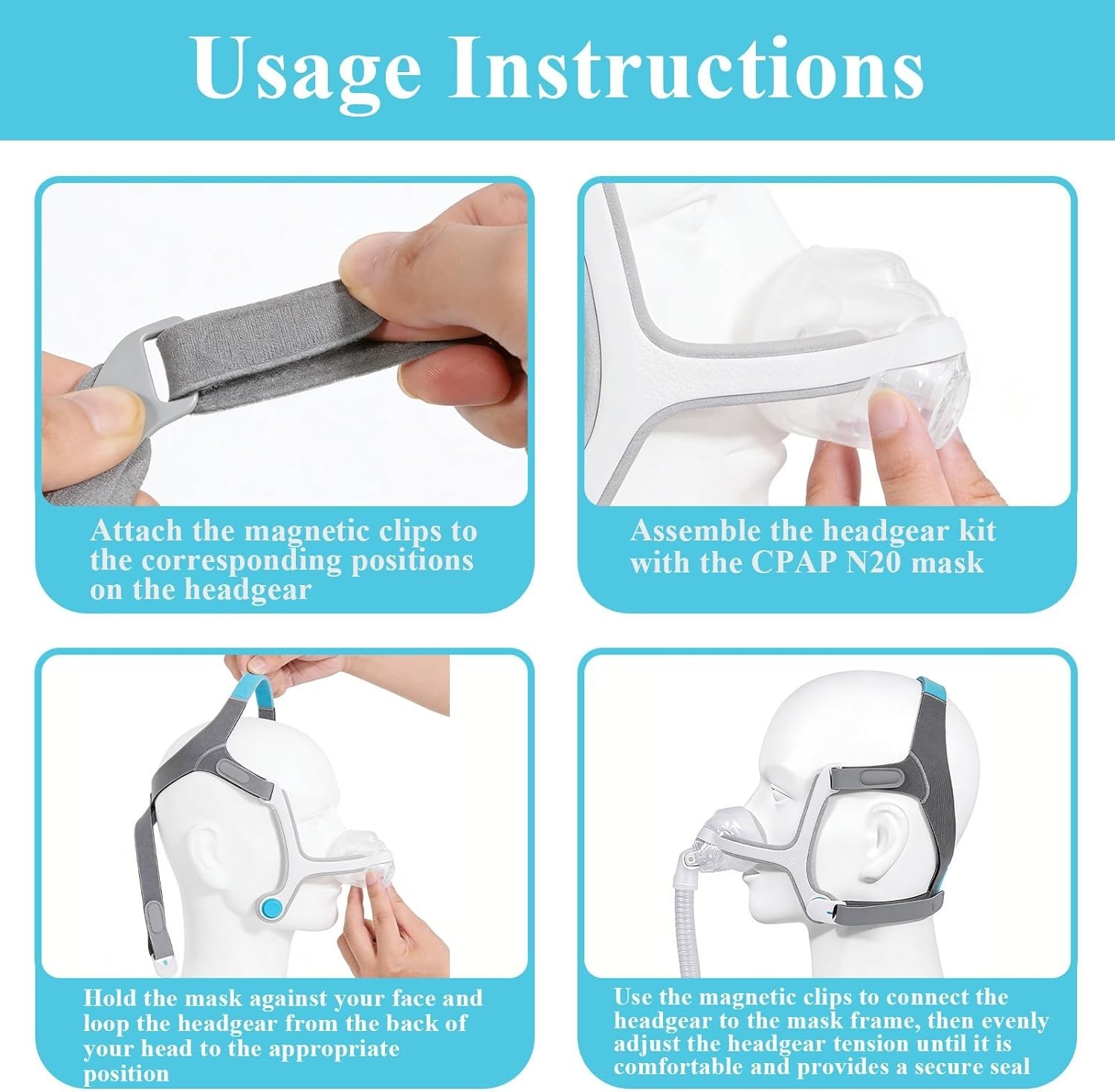 Usage Instructions

Attach the magnetic clips to the corresponding positions on the headgear

Assemble the headgear kit with the CPAP N20 mask

Hold the mask against your face and loop the headgear from the back of your head to the appropriate position

Use the magnetic clips to connect the headgear to the mask frame, then evenly adjust the headgear tension until it is comfortable and provides a secure seal