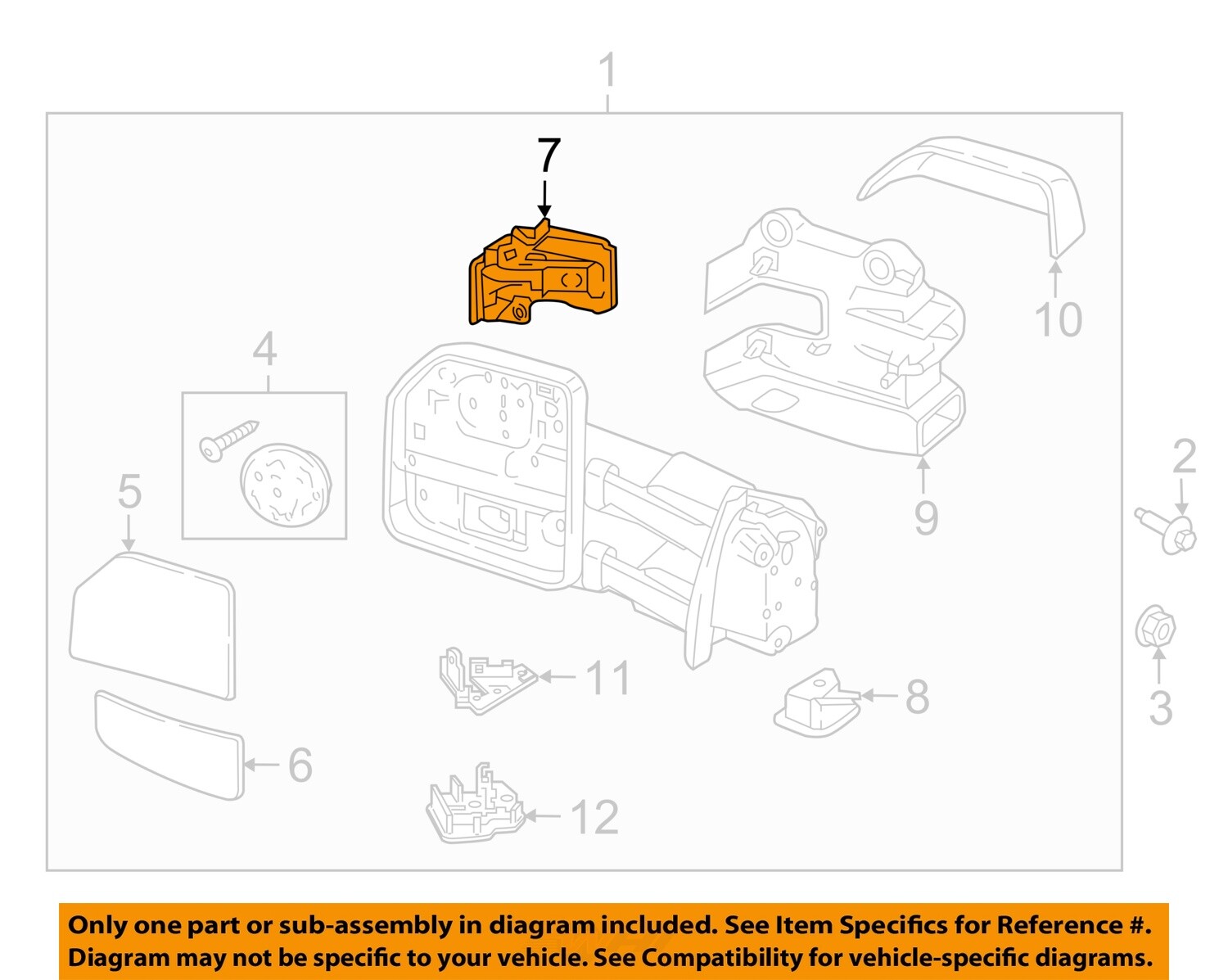 1
7
10
4
2
5
9
11
8
3
6
12

Only one part or sub-assembly in diagram included. See Item Specifics for Reference #.
Diagram may not be specific to your vehicle. See Compatibility for vehicle-specific diagrams.