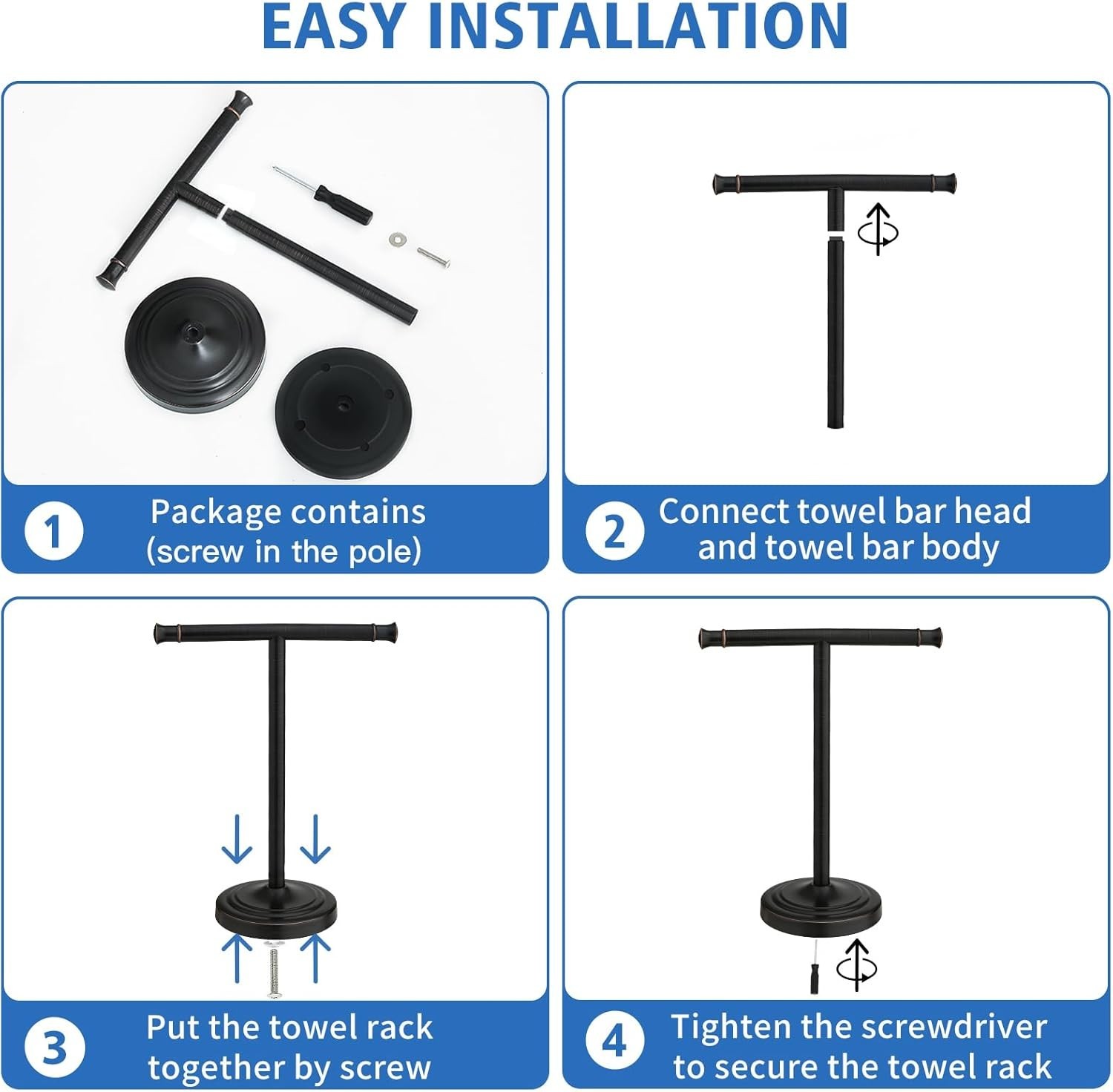 EASY INSTALLATION

1 Package contains (screw in the pole)

2 Connect towel bar head and towel bar body

3 Put the towel rack together by screw

4 Tighten the screwdriver to secure the towel rack